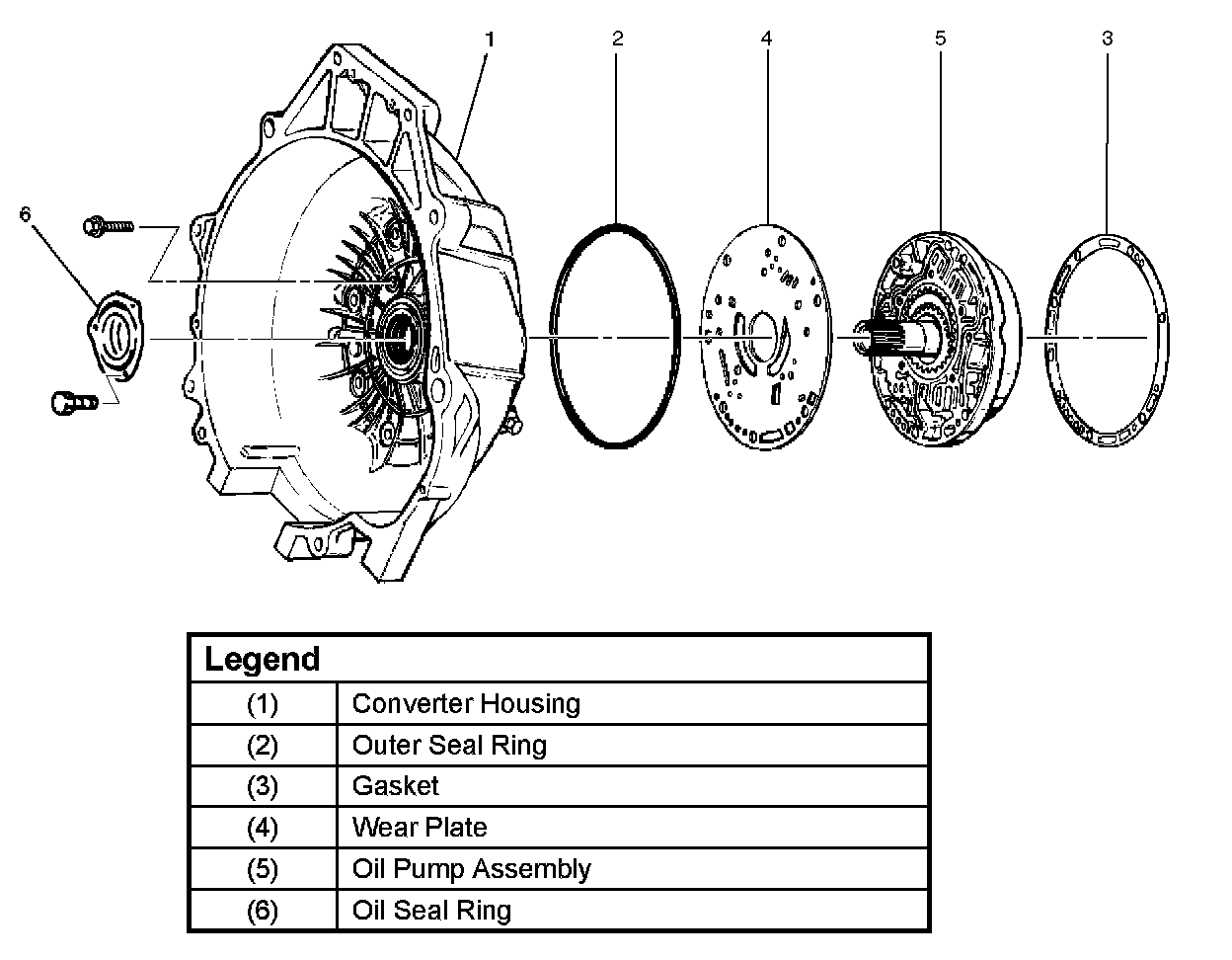 1 2 4 5 3

6

| Legend | |
|---|---|
| (1) | Converter Housing |
| (2) | Outer Seal Ring |
| (3) | Gasket |
| (4) | Wear Plate |
| (5) | Oil Pump Assembly |
| (6) | Oil Seal Ring |