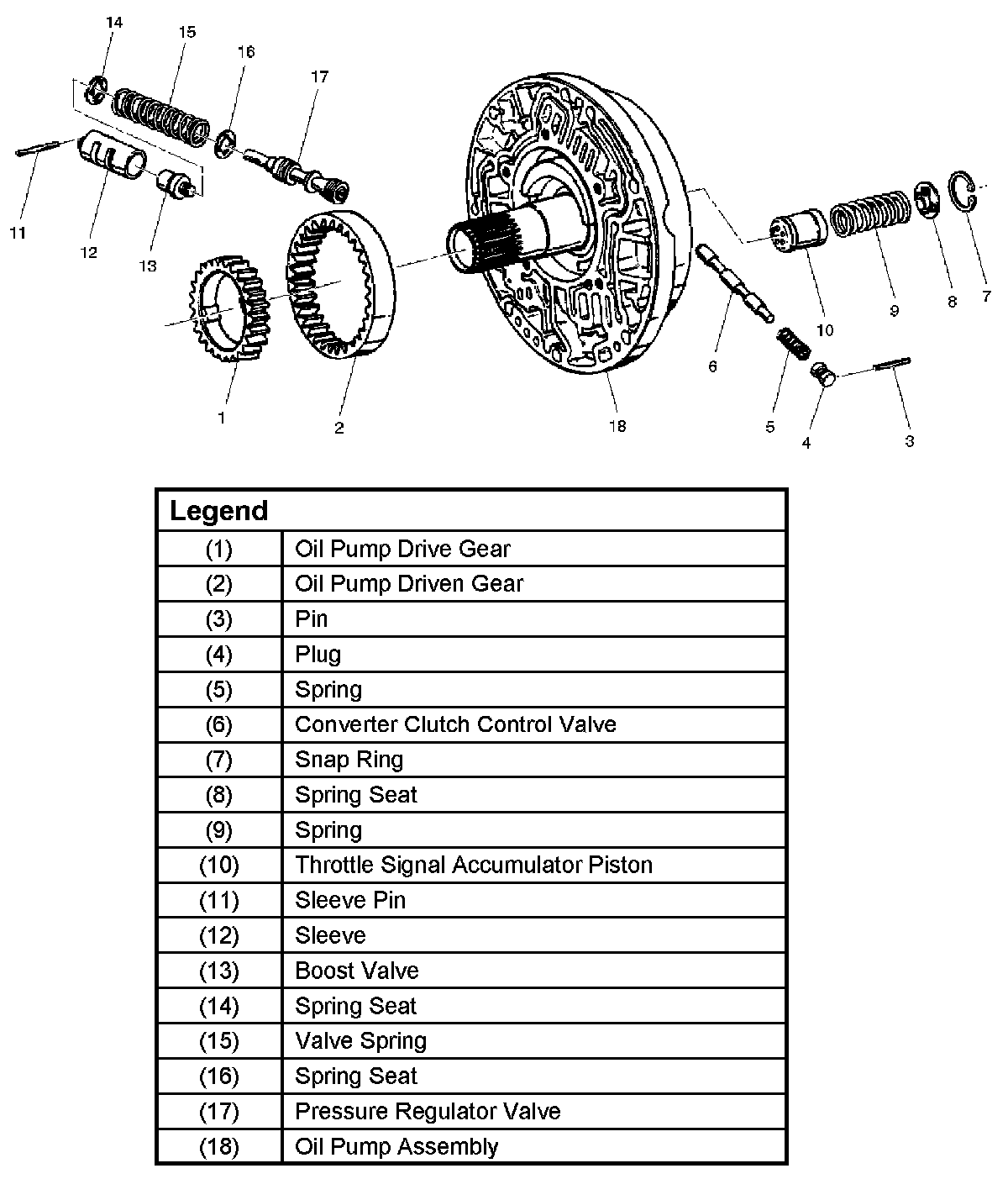 14 15 16 17 11 12 13 1 2 18 6 5 4 3 10 9 8 7

| Legend | |
|---|---|
| (1) | Oil Pump Drive Gear |
| (2) | Oil Pump Driven Gear |
| (3) | Pin |
| (4) | Plug |
| (5) | Spring |
| (6) | Converter Clutch Control Valve |
| (7) | Snap Ring |
| (8) | Spring Seat |
| (9) | Spring |
| (10) | Throttle Signal Accumulator Piston |
| (11) | Sleeve Pin |
| (12) | Sleeve |
| (13) | Boost Valve |
| (14) | Spring Seat |
| (15) | Valve Spring |
| (16) | Spring Seat |
| (17) | Pressure Regulator Valve |
| (18) | Oil Pump Assembly |