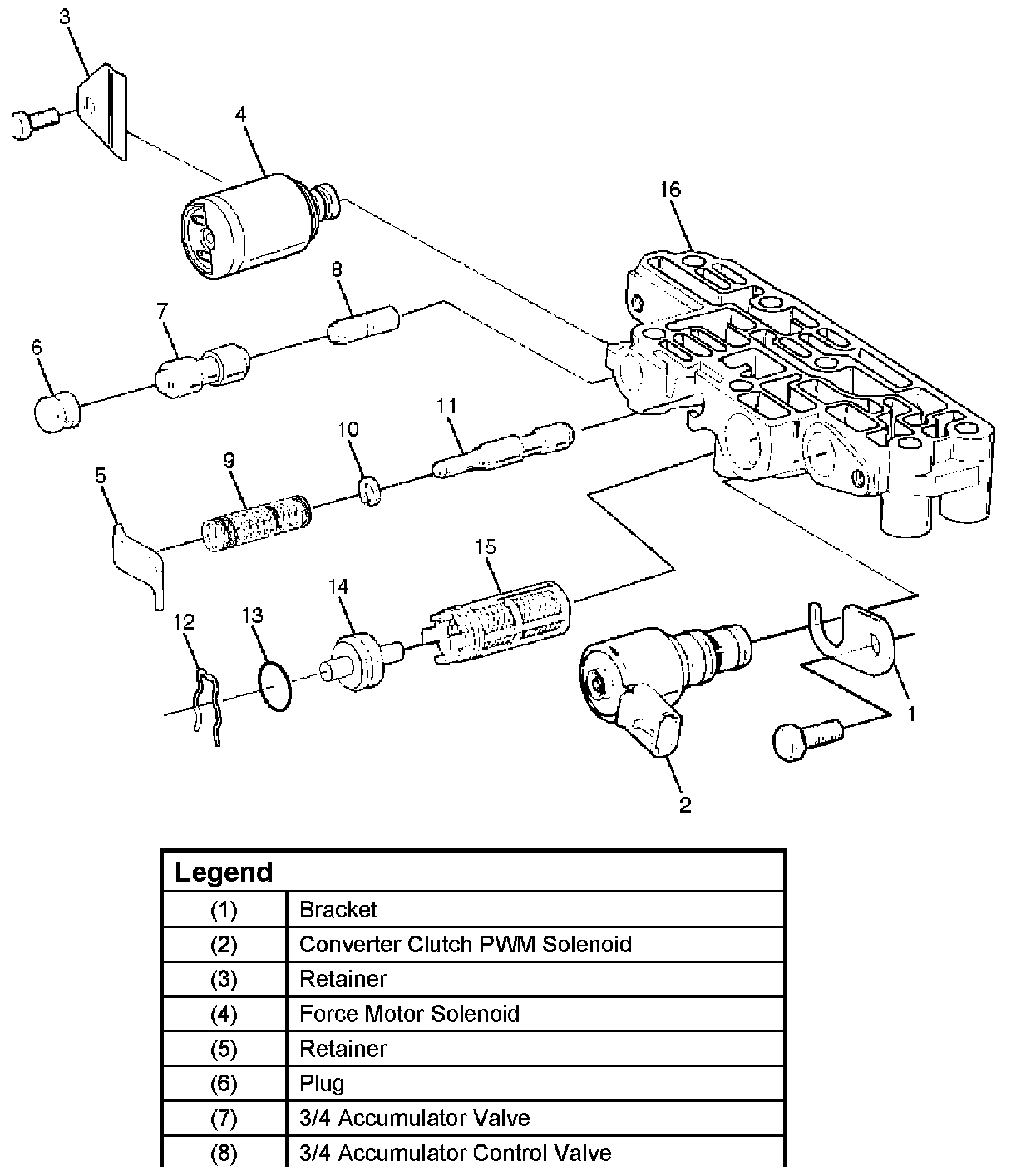 3
4
16
8
7
6
11
10
9
5
15
14
13
12
1
2

| Legend | |
|---|---|
| (1) | Bracket |
| (2) | Converter Clutch PWM Solenoid |
| (3) | Retainer |
| (4) | Force Motor Solenoid |
| (5) | Retainer |
| (6) | Plug |
| (7) | 3/4 Accumulator Valve |
| (8) | 3/4 Accumulator Control Valve |