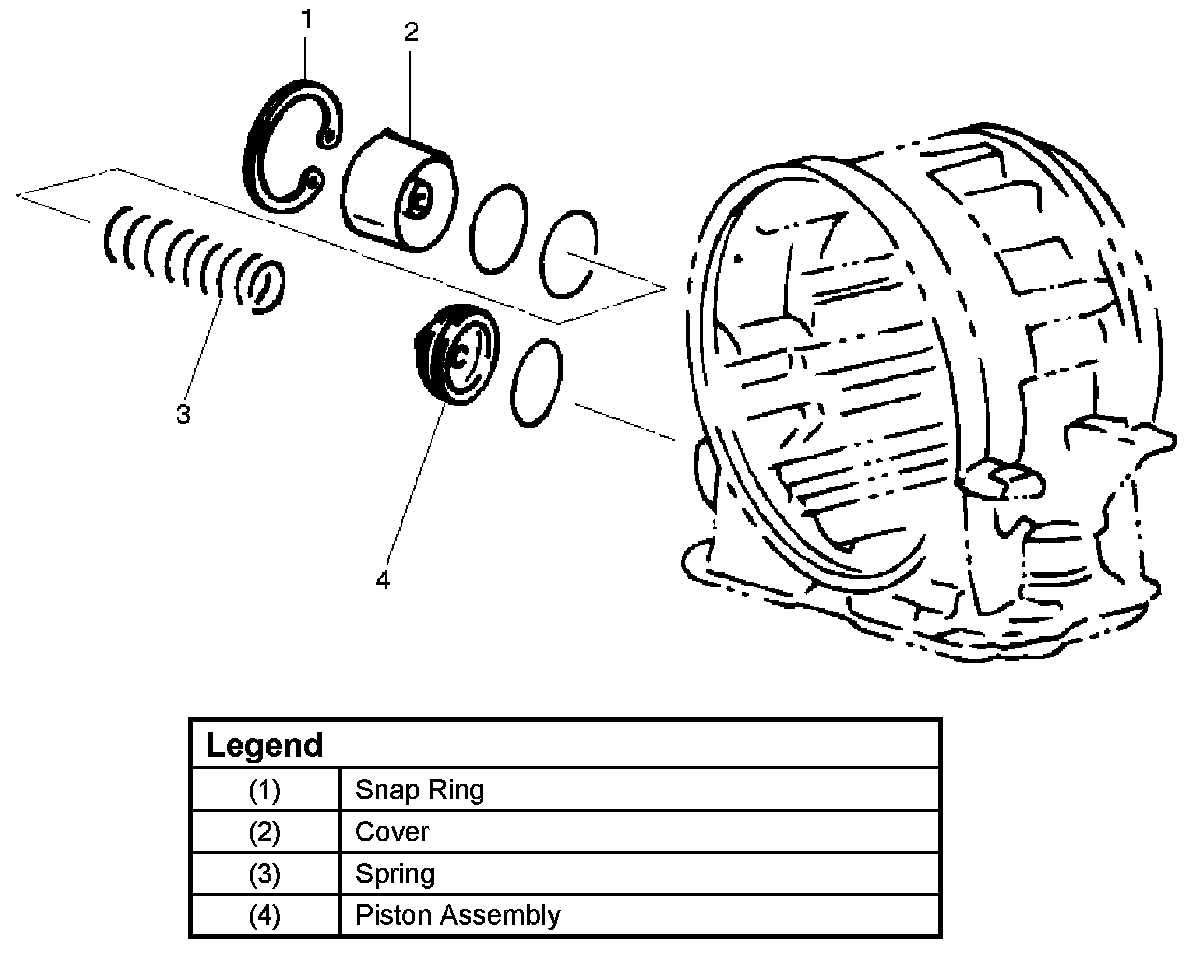 1
2
3
4

| Legend | |
|---|---|
| (1) | Snap Ring |
| (2) | Cover |
| (3) | Spring |
| (4) | Piston Assembly |