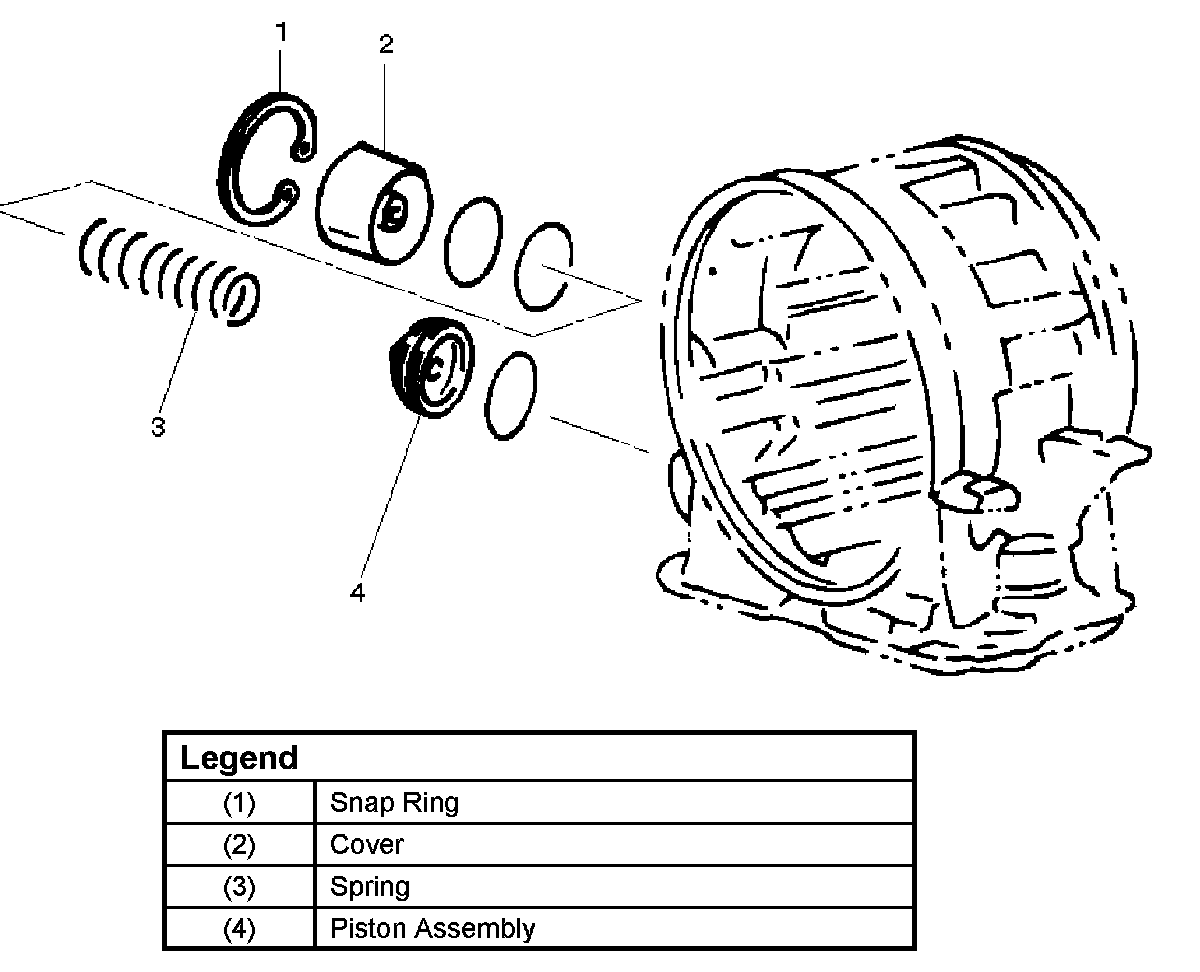 1
2
3
4

| Legend | |
|---|---|
| (1) | Snap Ring |
| (2) | Cover |
| (3) | Spring |
| (4) | Piston Assembly |