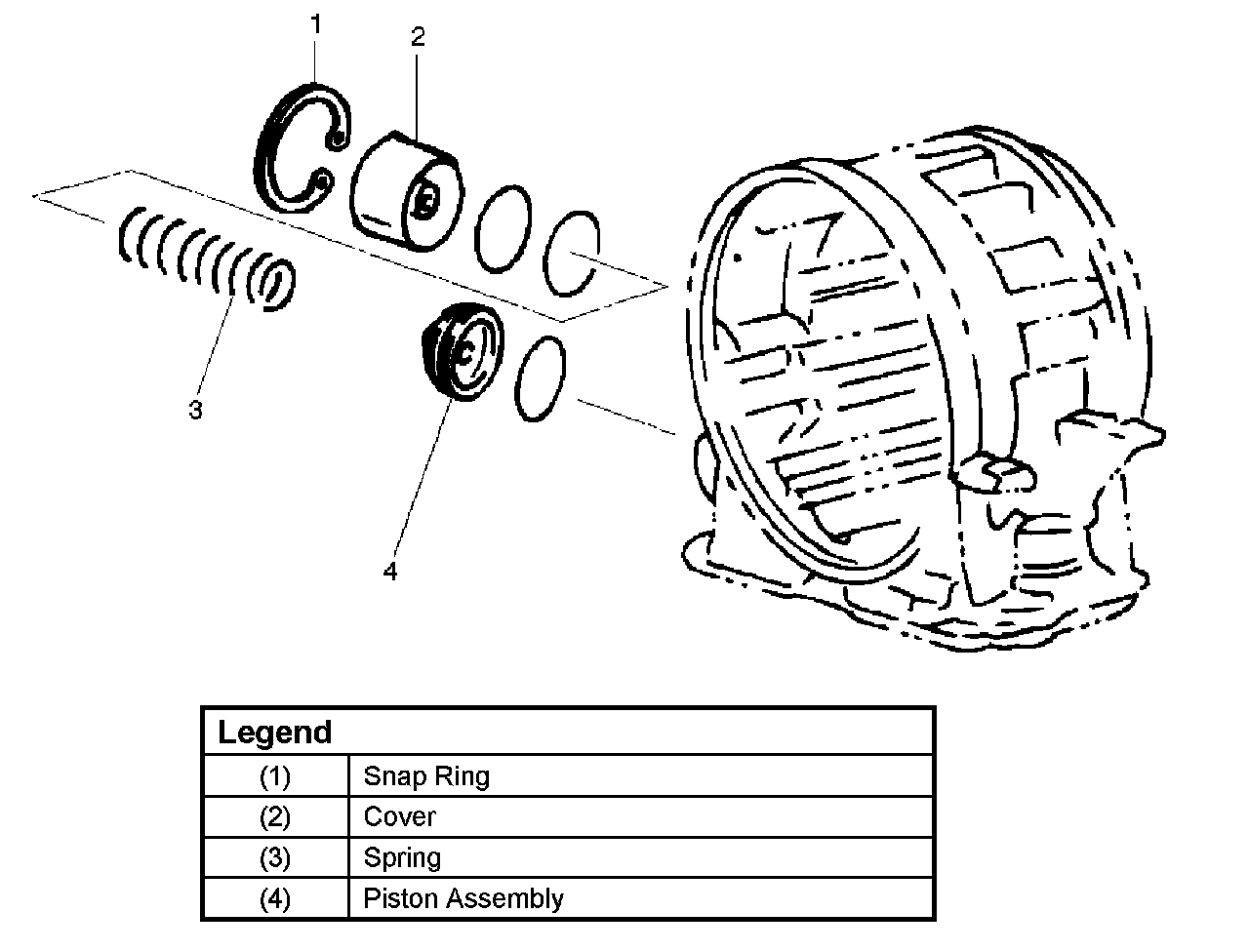 1
2
3
4

| Legend | |
|---|---|
| (1) | Snap Ring |
| (2) | Cover |
| (3) | Spring |
| (4) | Piston Assembly |