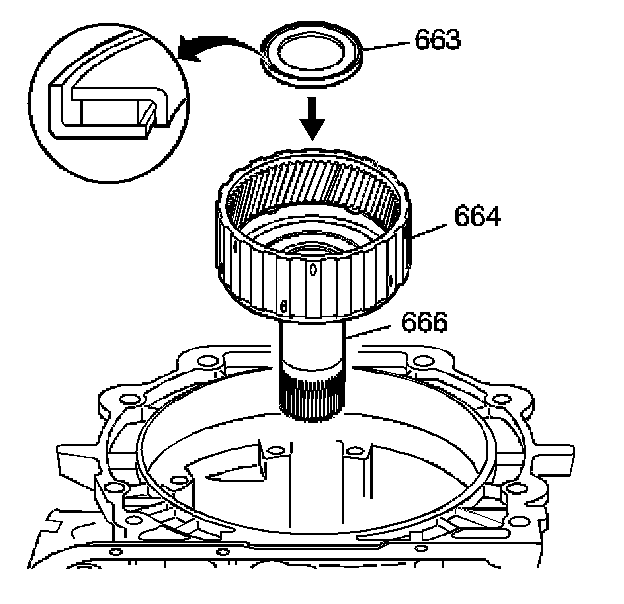 663

664

666