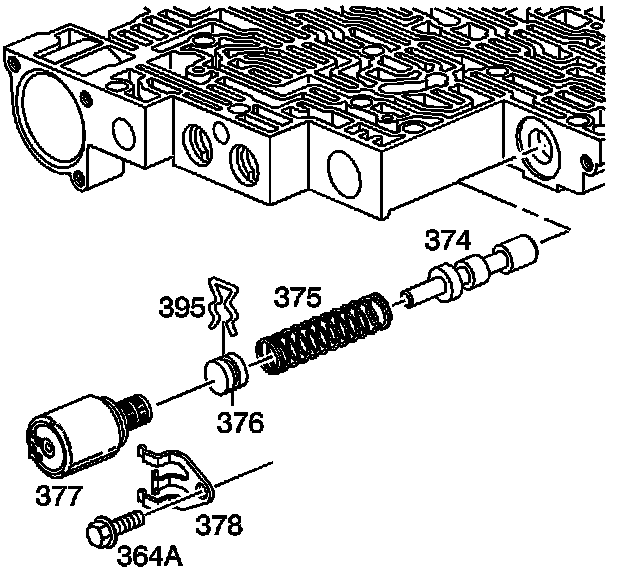 374
395
375
376
377
378
364A