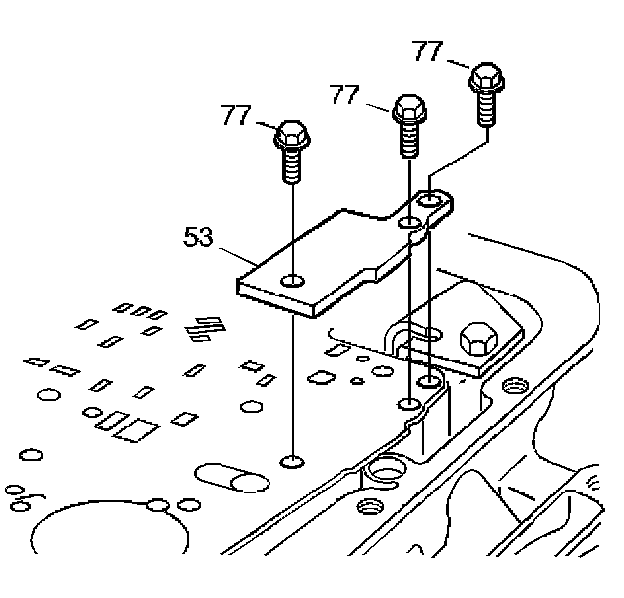 77
77
77
53