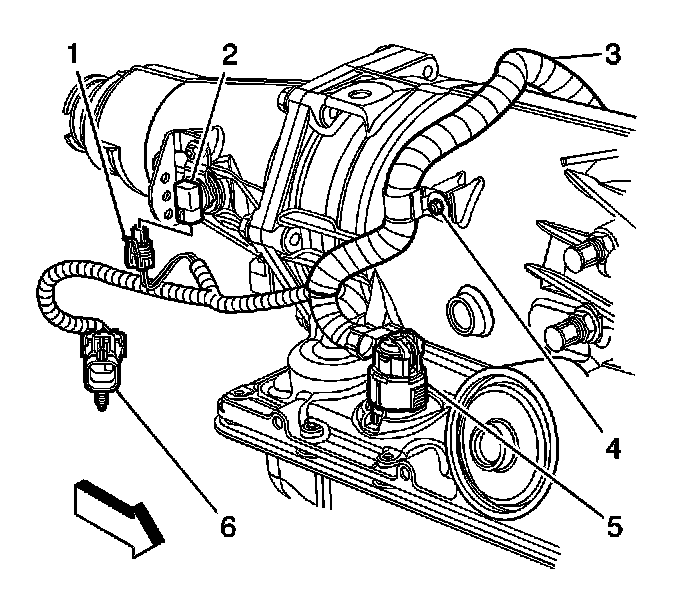 1
2
3
4
5
6