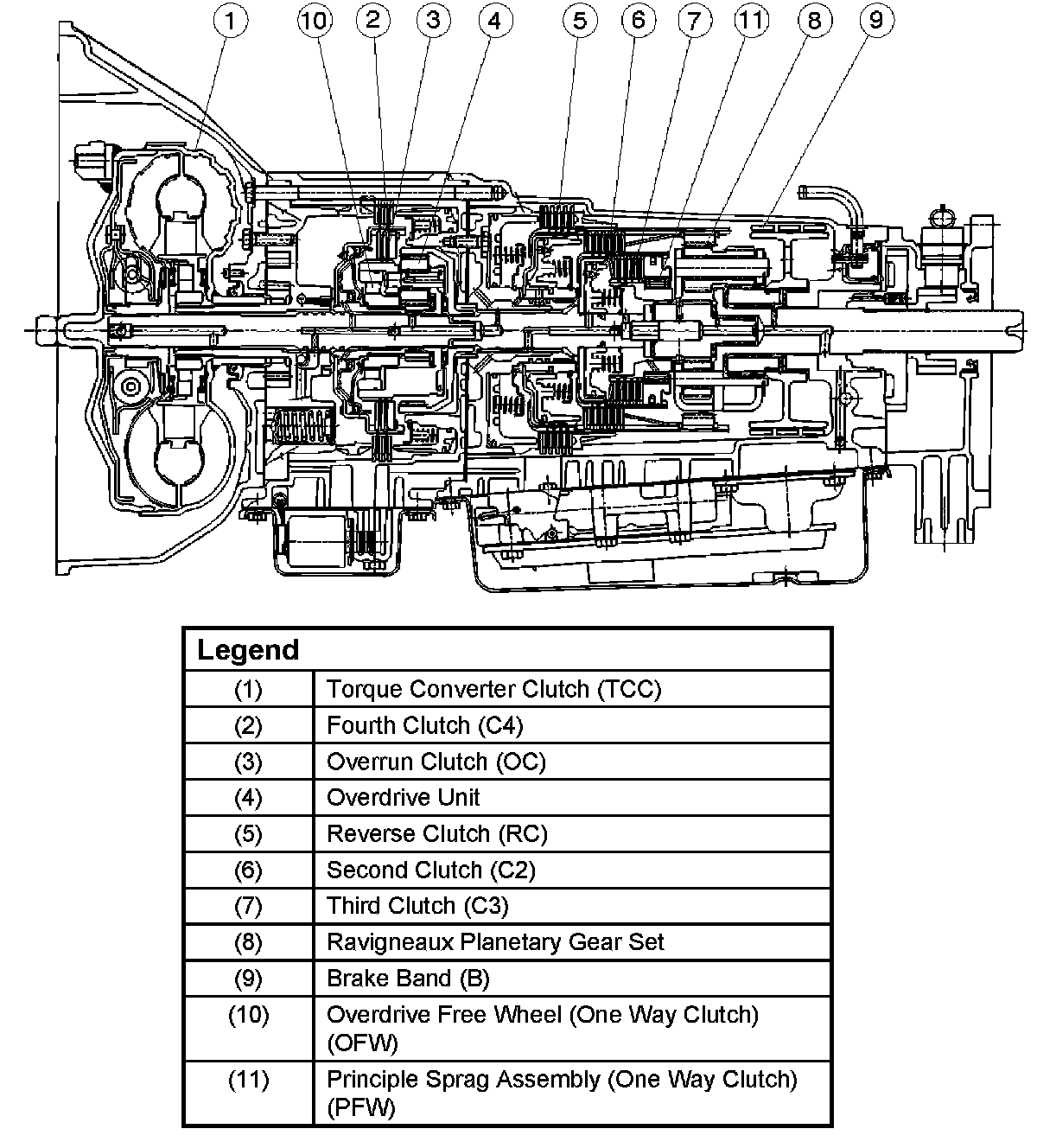 1 10 2 3 4 5 6 7 11 8 9

| Legend | |
|---|---|
| (1) | Torque Converter Clutch (TCC) |
| (2) | Fourth Clutch (C4) |
| (3) | Overrun Clutch (OC) |
| (4) | Overdrive Unit |
| (5) | Reverse Clutch (RC) |
| (6) | Second Clutch (C2) |
| (7) | Third Clutch (C3) |
| (8) | Ravigneaux Planetary Gear Set |
| (9) | Brake Band (B) |
| (10) | Overdrive Free Wheel (One Way Clutch) (OFW) |
| (11) | Principle Sprag Assembly (One Way Clutch) (PFW) |