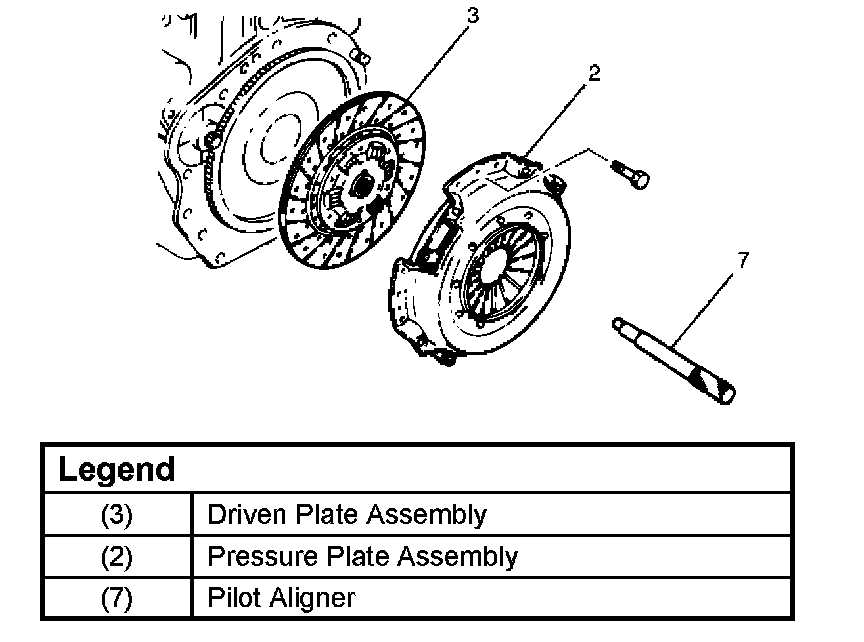 3

2

7

| Legend | |
|---|---|
| (3) | Driven Plate Assembly |
| (2) | Pressure Plate Assembly |
| (7) | Pilot Aligner |