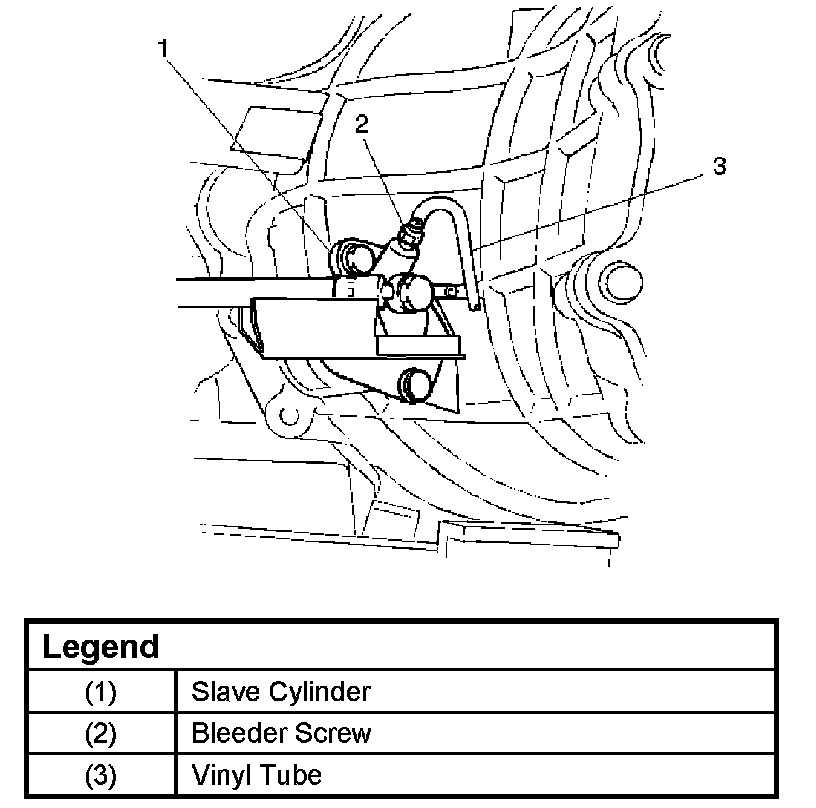 1
2
3

| Legend | |
|---|---|
| (1) | Slave Cylinder |
| (2) | Bleeder Screw |
| (3) | Vinyl Tube |