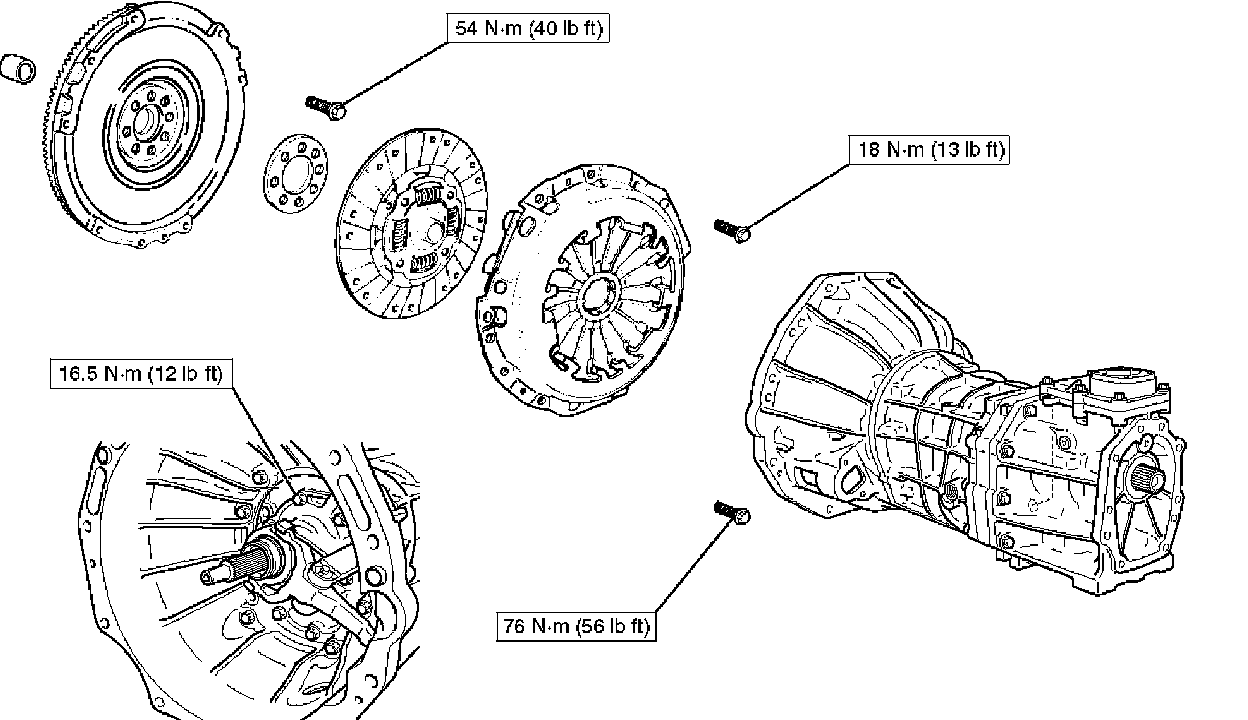 54 N·m (40 lb ft)

18 N·m (13 lb ft)

16.5 N·m (12 lb ft)

76 N·m (56 lb ft)