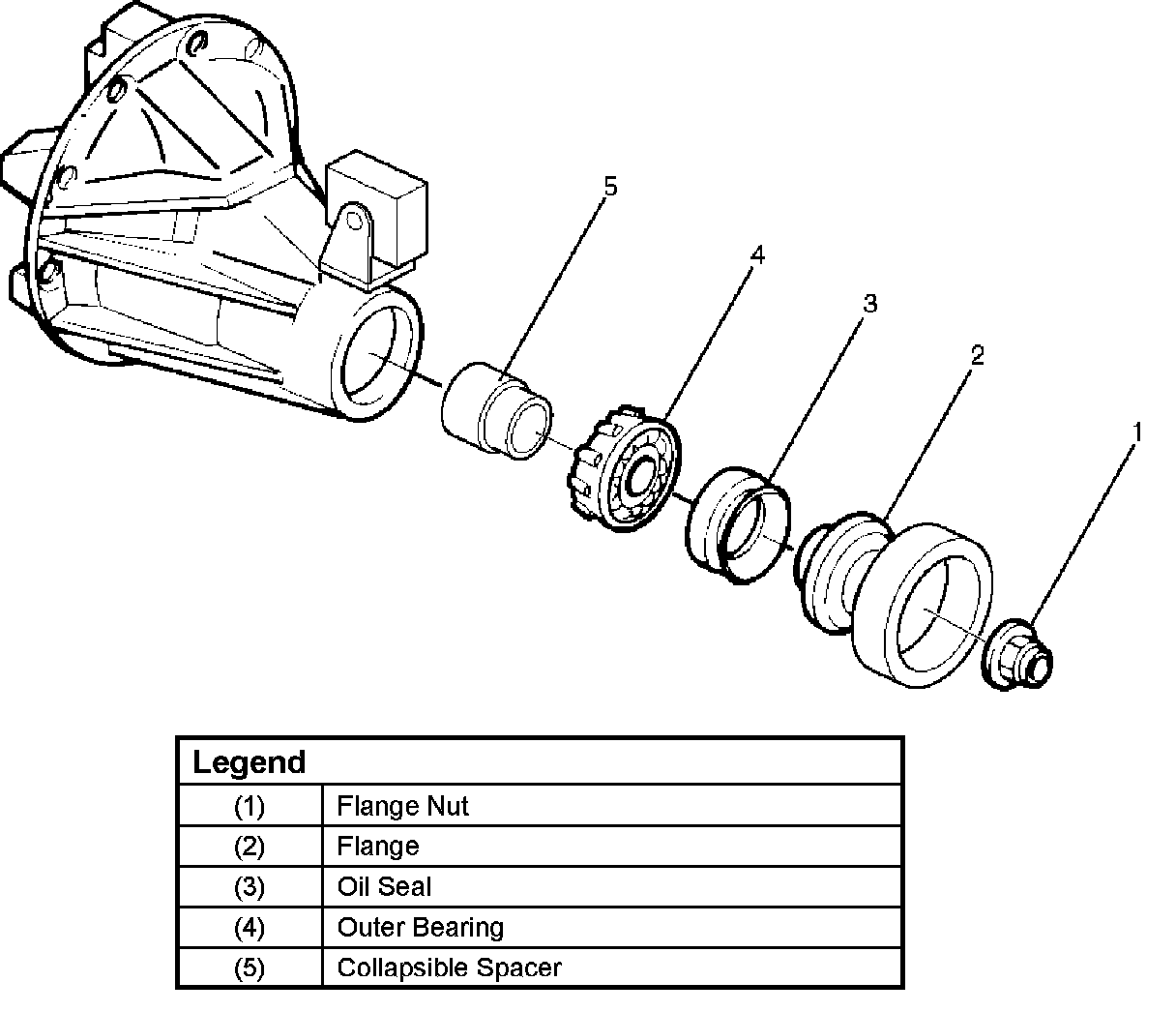 5
4
3
2
1

| Legend | |
|---|---|
| (1) | Flange Nut |
| (2) | Flange |
| (3) | Oil Seal |
| (4) | Outer Bearing |
| (5) | Collapsible Spacer |