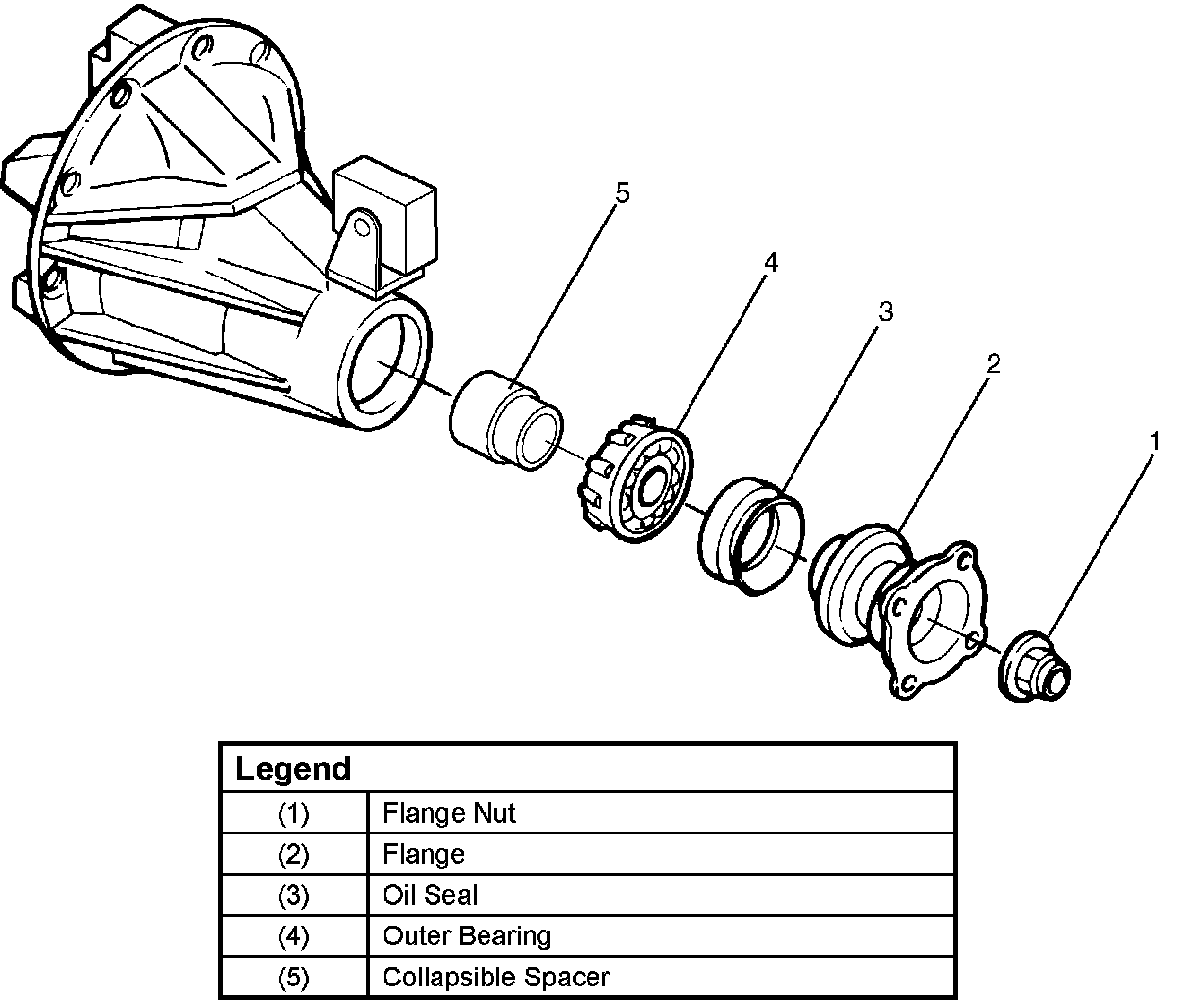 5
4
3
2
1

| Legend | |
|---|---|
| (1) | Flange Nut |
| (2) | Flange |
| (3) | Oil Seal |
| (4) | Outer Bearing |
| (5) | Collapsible Spacer |