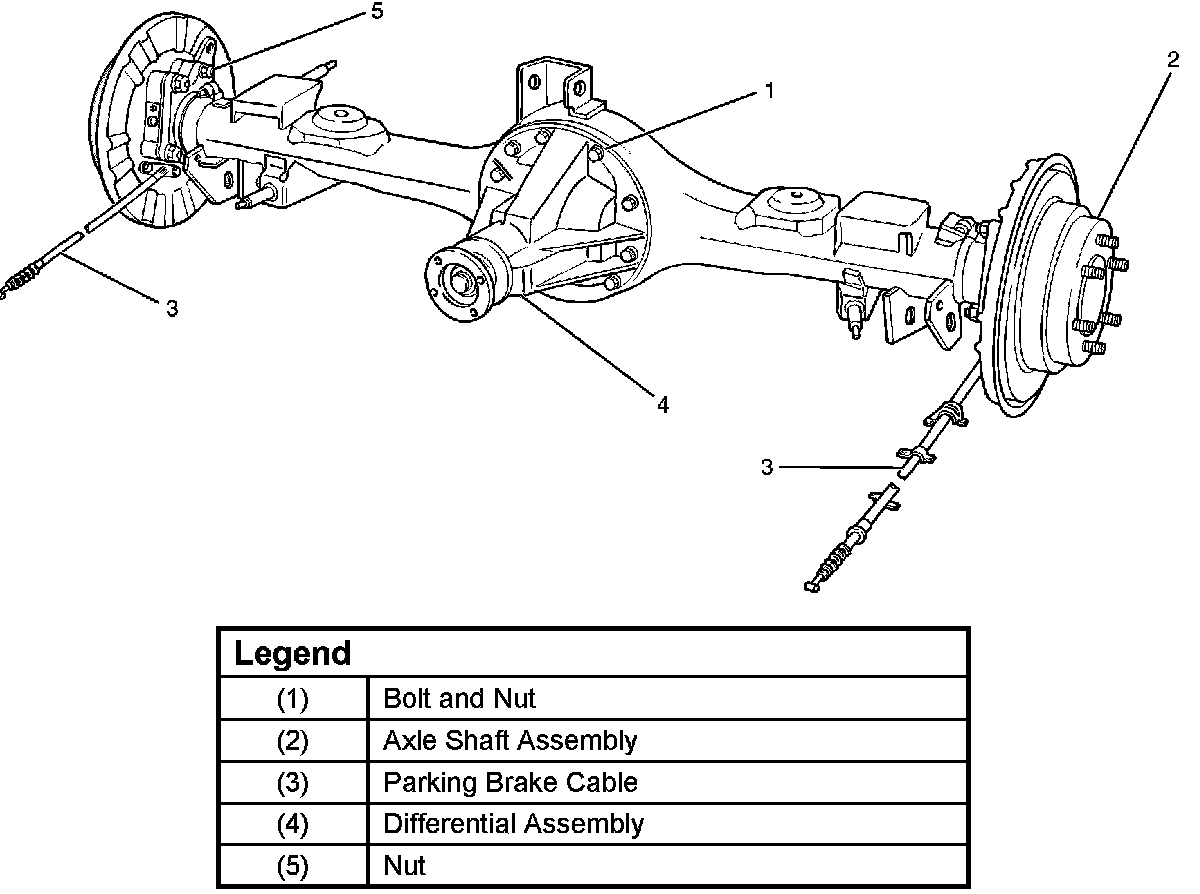 5
1
2
3
4
3

| Legend | |
|---|---|
| (1) | Bolt and Nut |
| (2) | Axle Shaft Assembly |
| (3) | Parking Brake Cable |
| (4) | Differential Assembly |
| (5) | Nut |