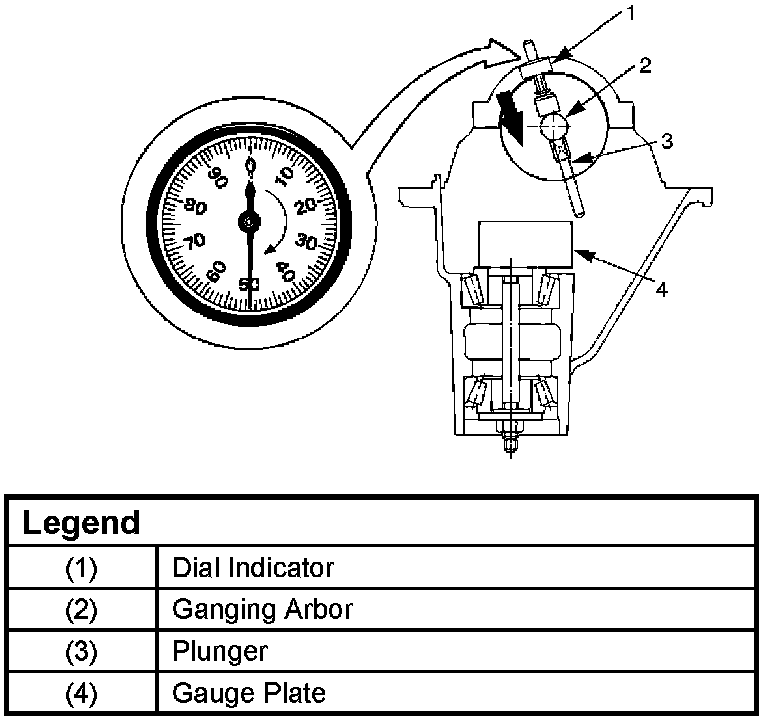 1
2
3
4

0
10
20
30
40
50
60
70
80
90

| Legend | |
|---|---|
| (1) | Dial Indicator |
| (2) | Ganging Arbor |
| (3) | Plunger |
| (4) | Gauge Plate |