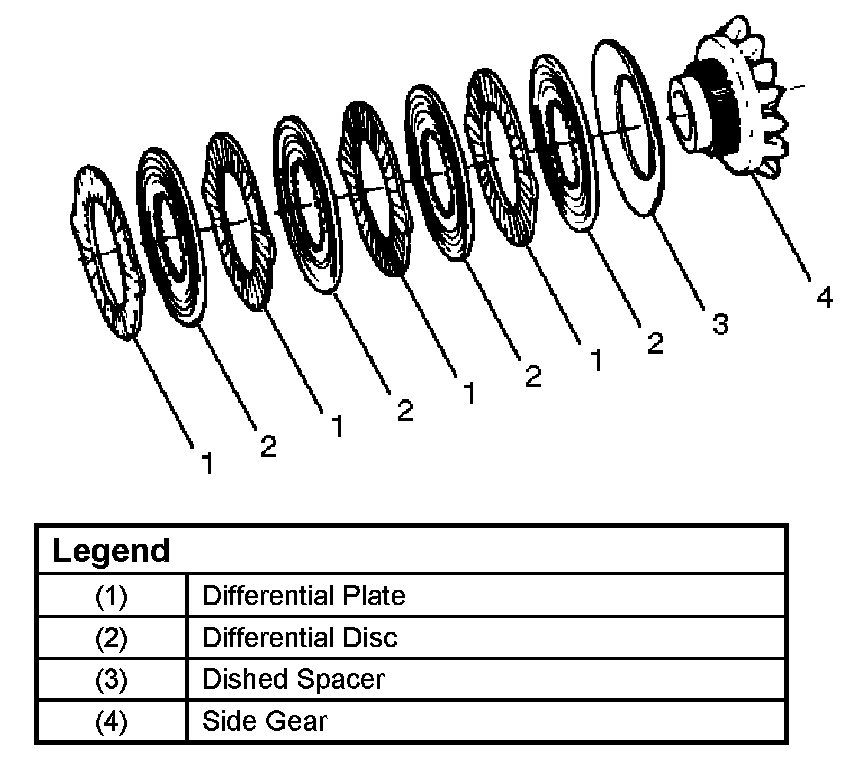 1 2 1 2 1 2 1 2 3 4

| Legend | |
|---|---|
| (1) | Differential Plate |
| (2) | Differential Disc |
| (3) | Dished Spacer |
| (4) | Side Gear |