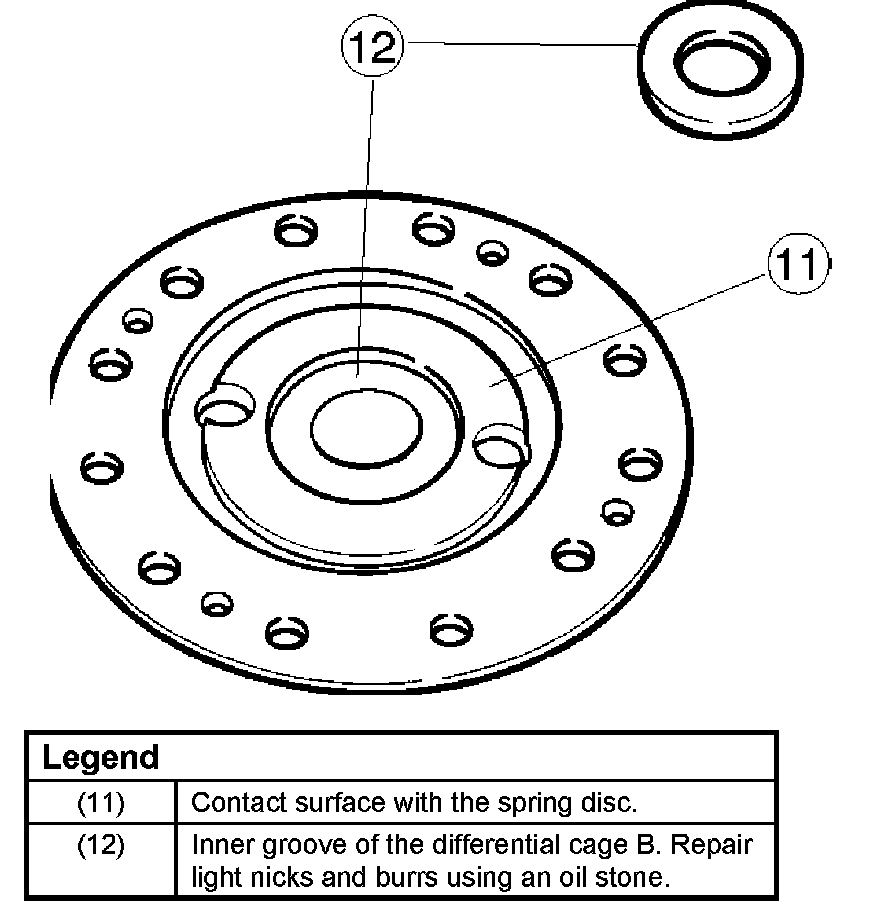 12

11

| Legend | |
|---|---|
| (11) | Contact surface with the spring disc. |
| (12) | Inner groove of the differential cage B. Repair light nicks and burrs using an oil stone. |