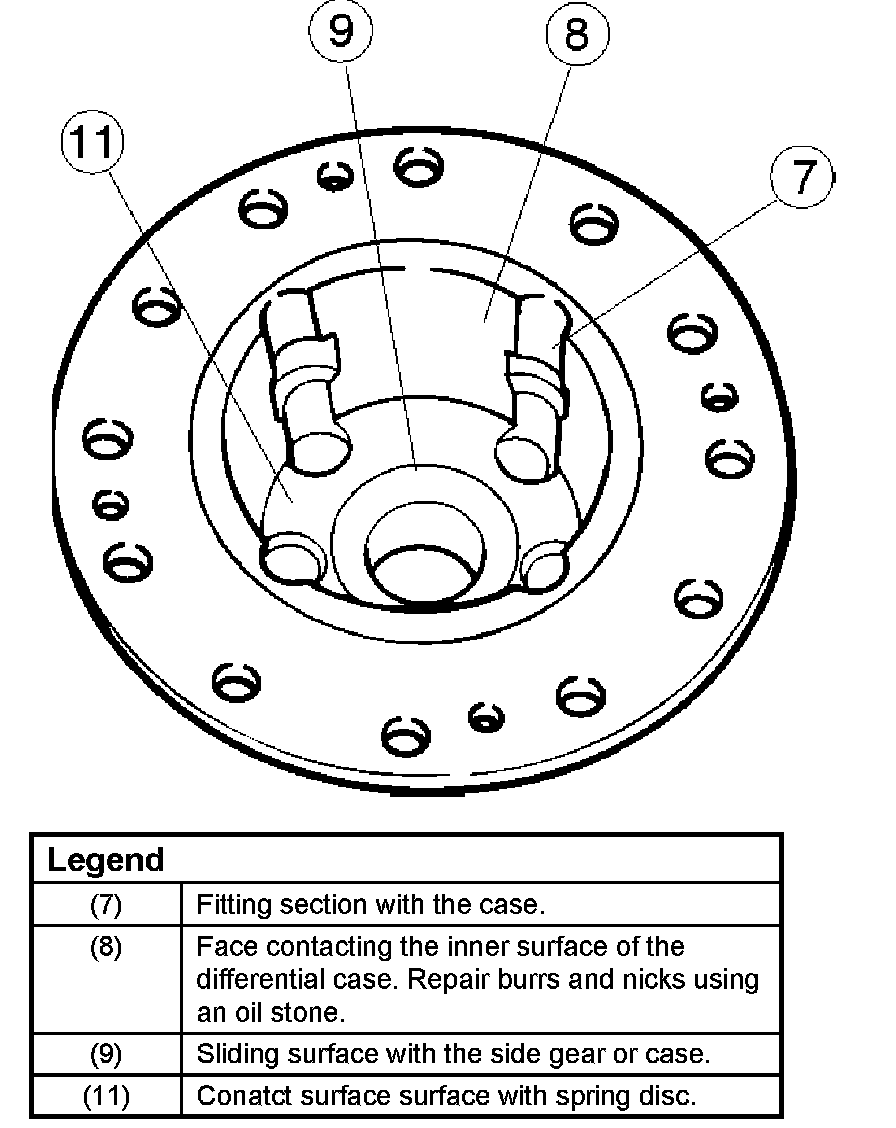 9

8

11

7

| Legend | |
|---|---|
| (7) | Fitting section with the case. |
| (8) | Face contacting the inner surface of the differential case. Repair burrs and nicks using an oil stone. |
| (9) | Sliding surface with the side gear or case. |
| (11) | Conatct surface surface with spring disc. |