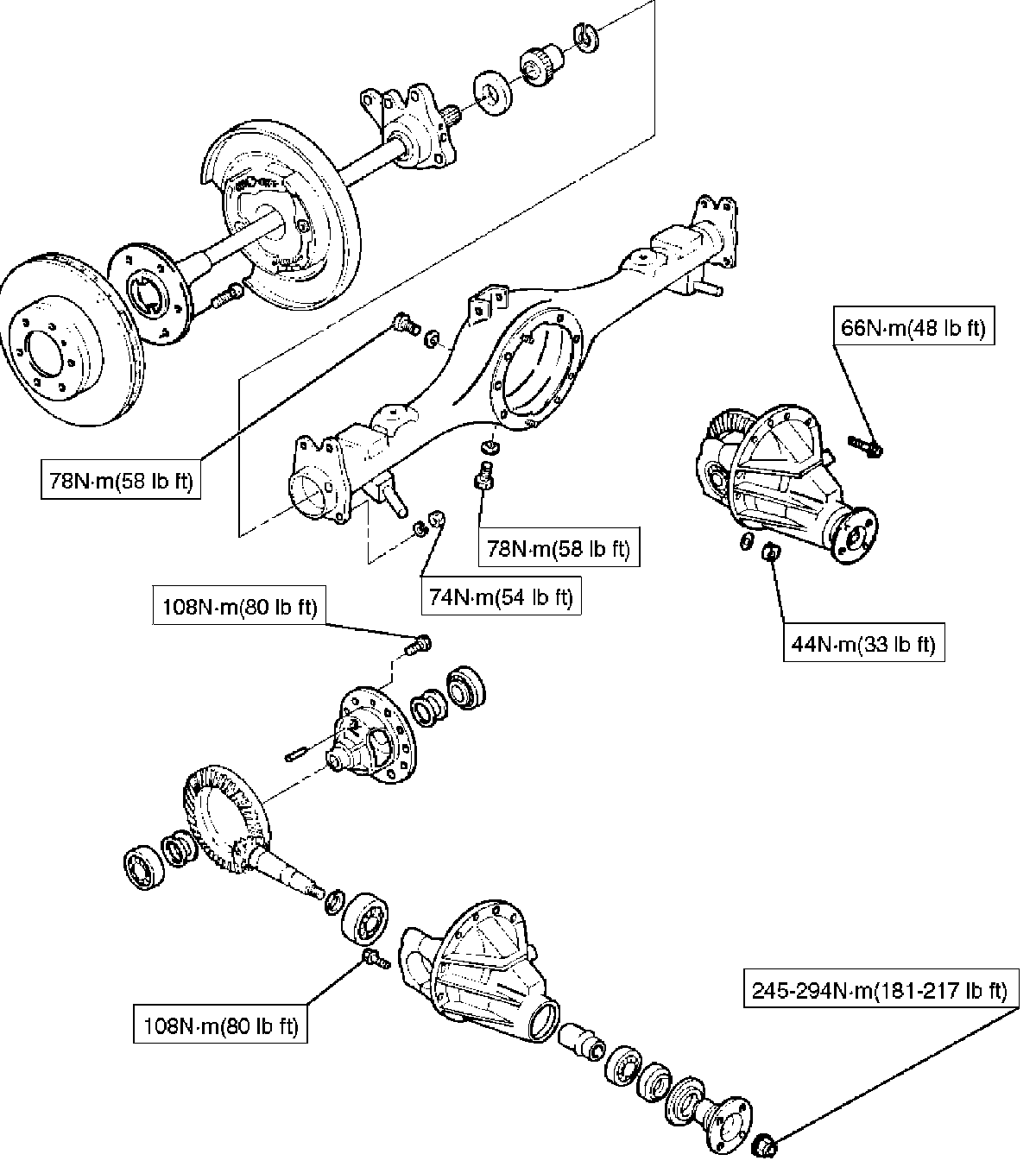 66N·m(48 lb ft)

78N·m(58 lb ft)

78N·m(58 lb ft)

74N·m(54 lb ft)

108N·m(80 lb ft)

44N·m(33 lb ft)

108N·m(80 lb ft)

245-294N·m(181-217 lb ft)