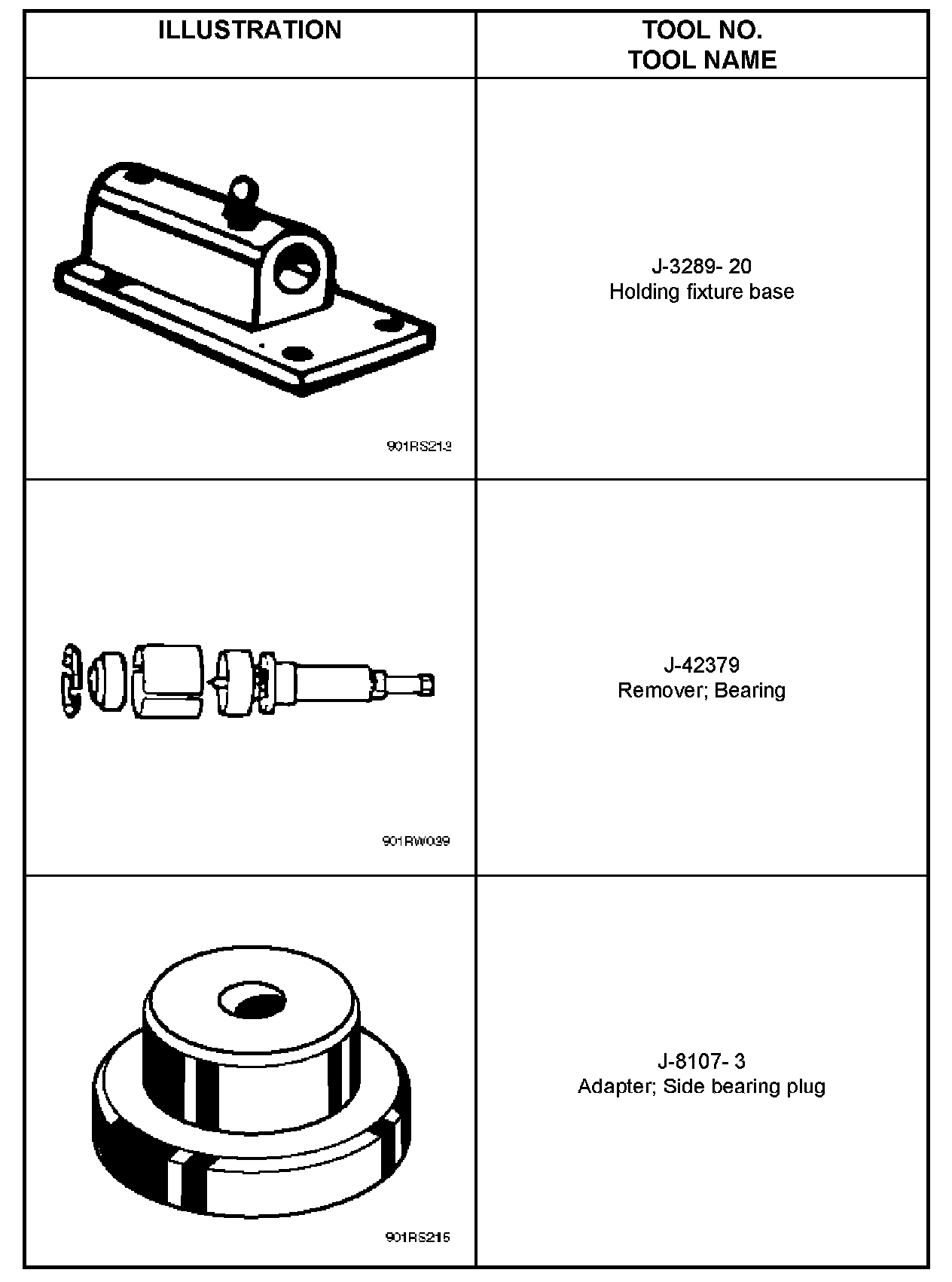 | ILLUSTRATION | TOOL NO. TOOL NAME |
|---|---|
| 901RS213 | J-3289- 20 Holding fixture base |
| 901RW039 | J-42379 Remover; Bearing |
| 901RS215 | J-8107- 3 Adapter; Side bearing plug |