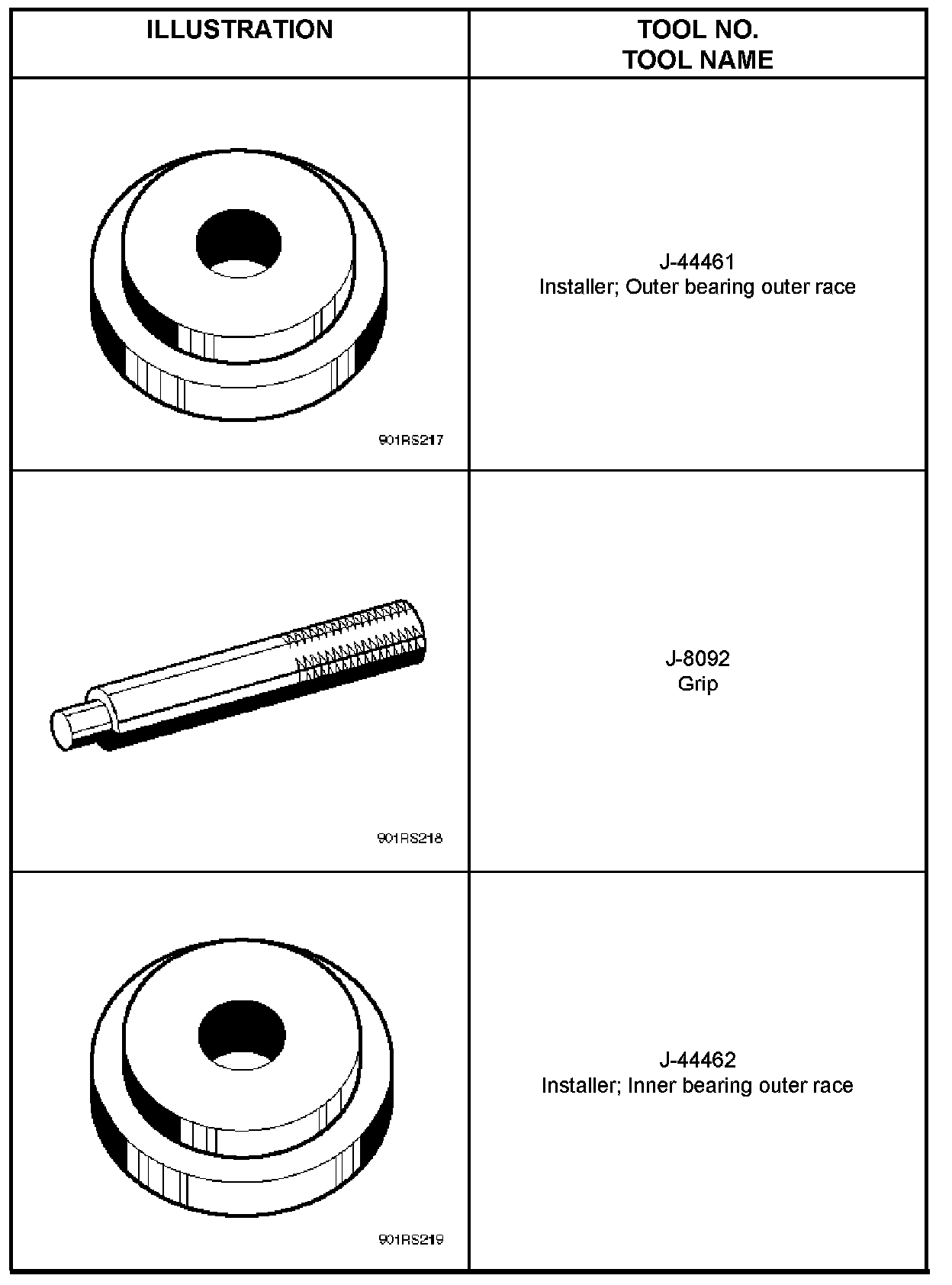 | ILLUSTRATION | TOOL NO. TOOL NAME |
|---|---|
| 901RS217 | J-44461 Installer; Outer bearing outer race |
| 901RS218 | J-8092 Grip |
| 901RS219 | J-44462 Installer; Inner bearing outer race |