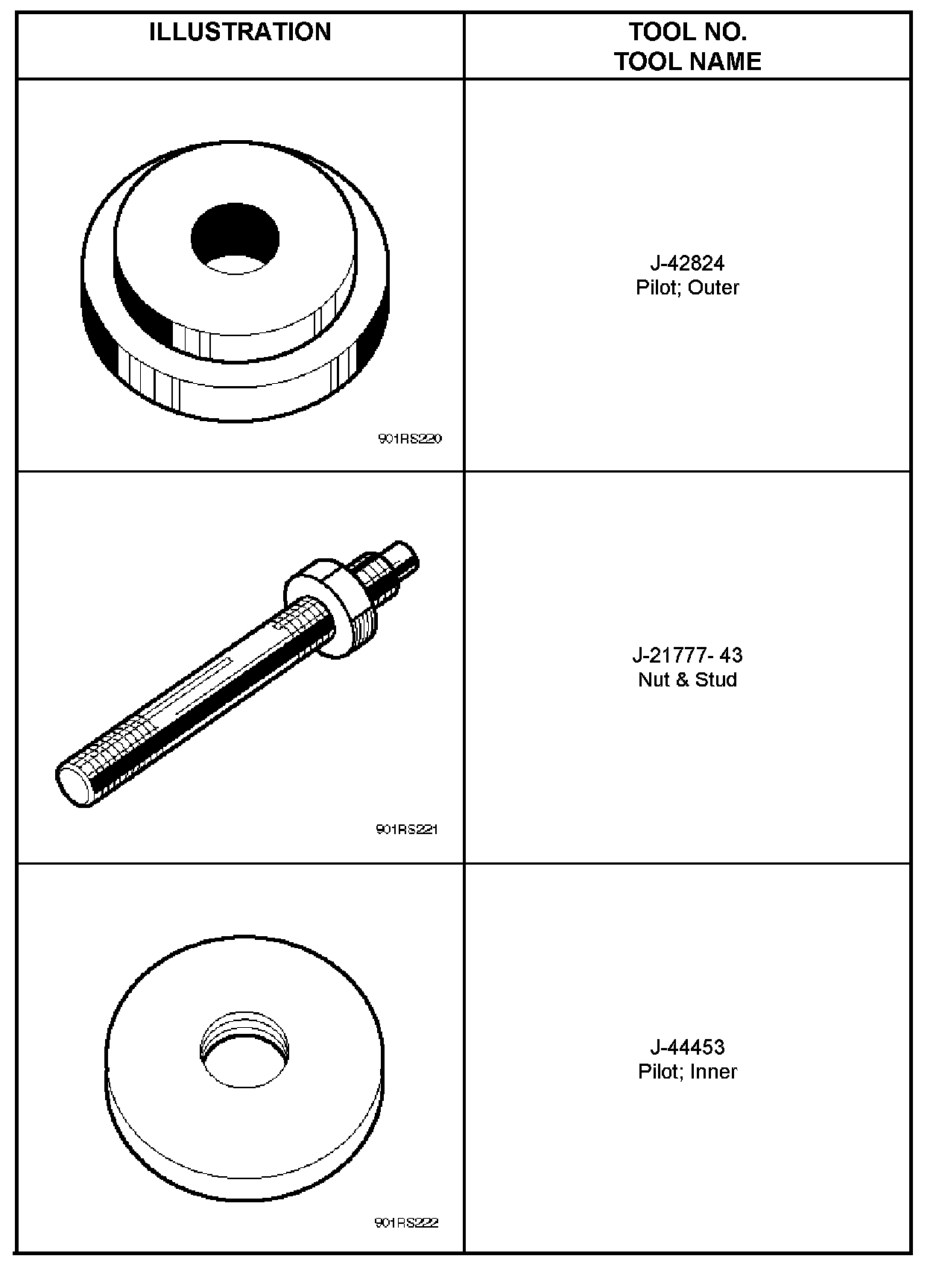 | ILLUSTRATION | TOOL NO. TOOL NAME |
|---|---|
| 901RS220 | J-42824 Pilot; Outer |
| 901RS221 | J-21777- 43 Nut & Stud |
| 901RS222 | J-44453 Pilot; Inner |