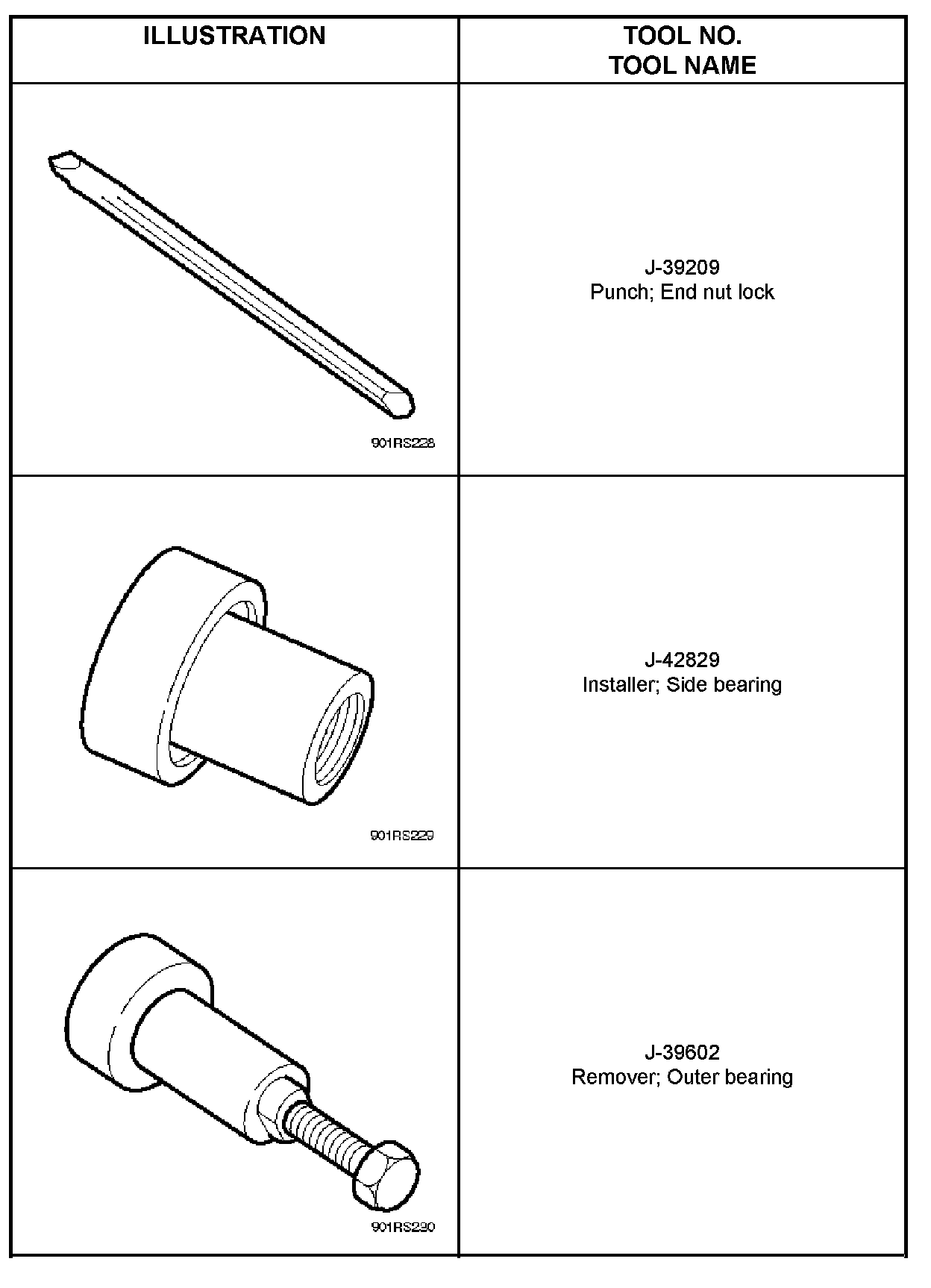 | ILLUSTRATION | TOOL NO. TOOL NAME |
|---|---|
| 901RS228 | J-39209 Punch; End nut lock |
| 901RS229 | J-42829 Installer; Side bearing |
| 901RS230 | J-39602 Remover; Outer bearing |