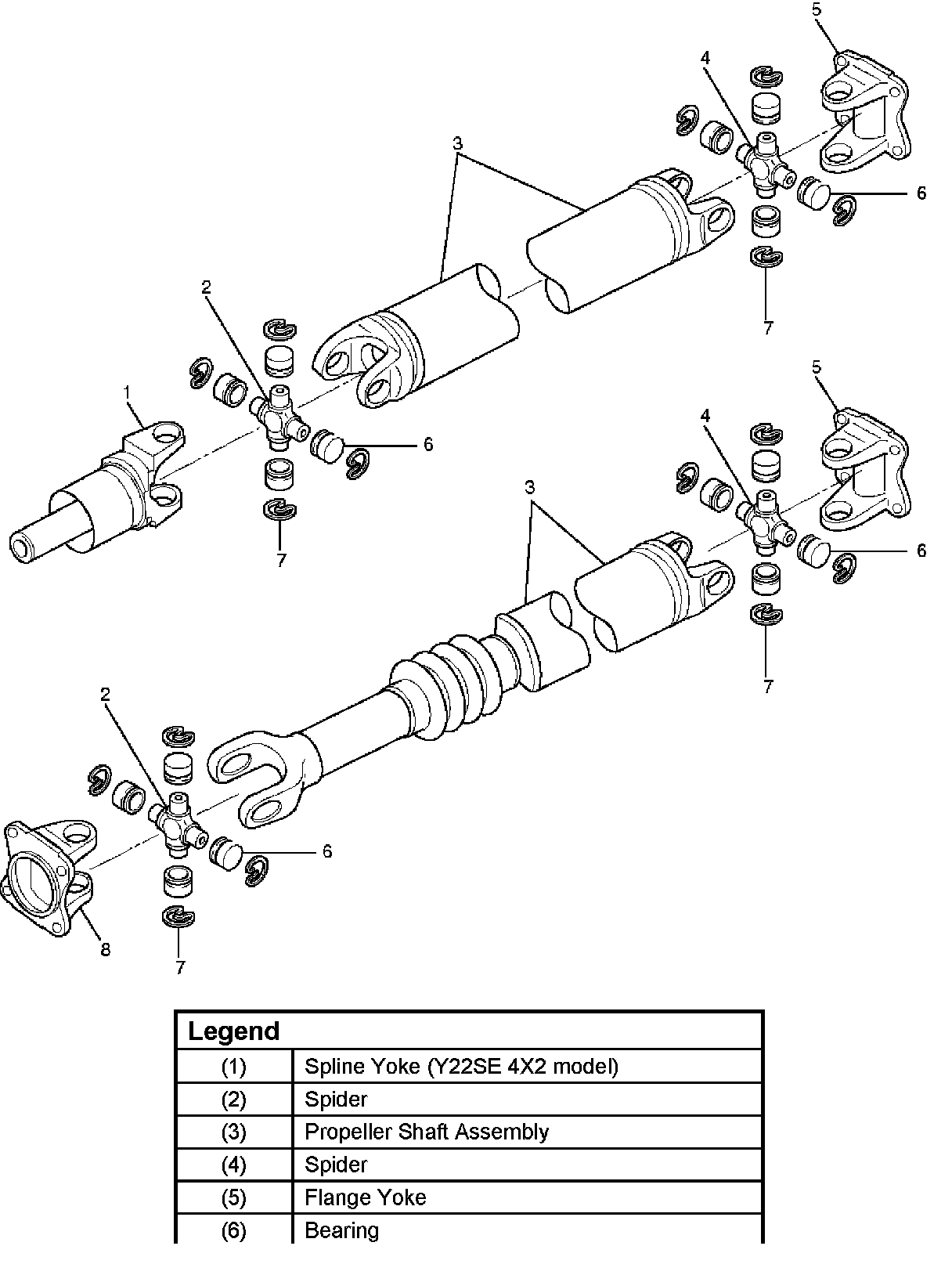 5
4
3
6
7
2
1
6
7
5
4
3
6
7
2
6
8
7

| Legend | |
|---|---|
| (1) | Spline Yoke (Y22SE 4X2 model) |
| (2) | Spider |
| (3) | Propeller Shaft Assembly |
| (4) | Spider |
| (5) | Flange Yoke |
| (6) | Bearing |