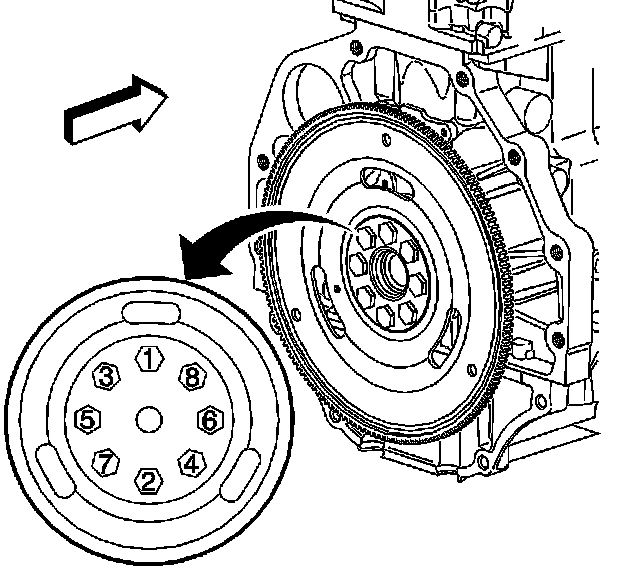 1
3
8
5
6
7
4
2