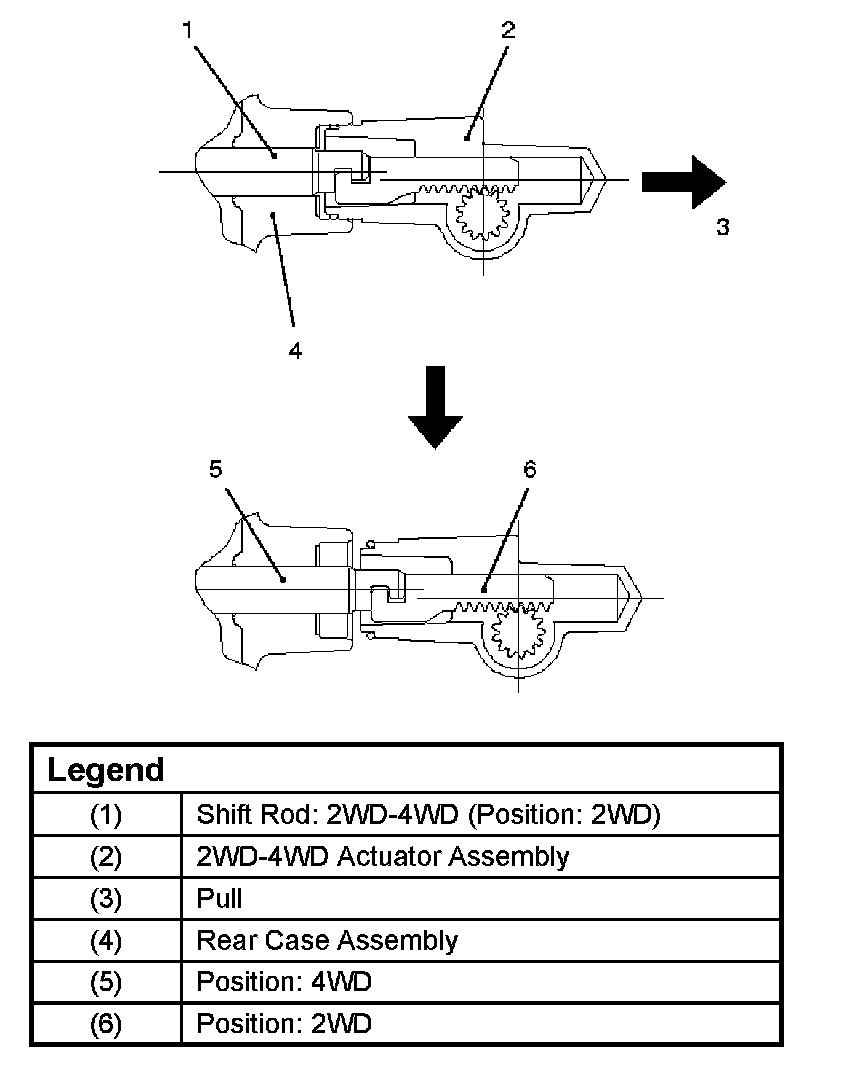 1
2
3
4
5
6

| Legend | |
|---|---|
| (1) | Shift Rod: 2WD-4WD (Position: 2WD) |
| (2) | 2WD-4WD Actuator Assembly |
| (3) | Pull |
| (4) | Rear Case Assembly |
| (5) | Position: 4WD |
| (6) | Position: 2WD |