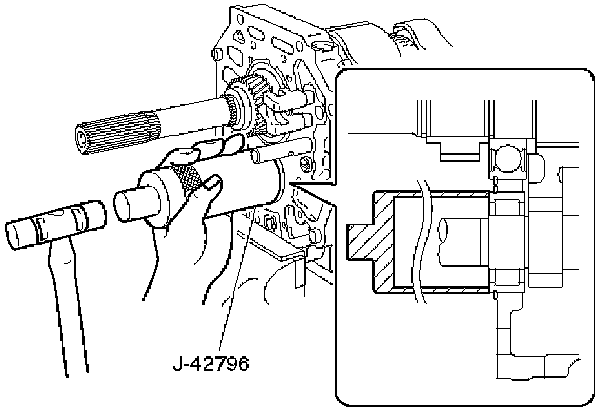 J-42796