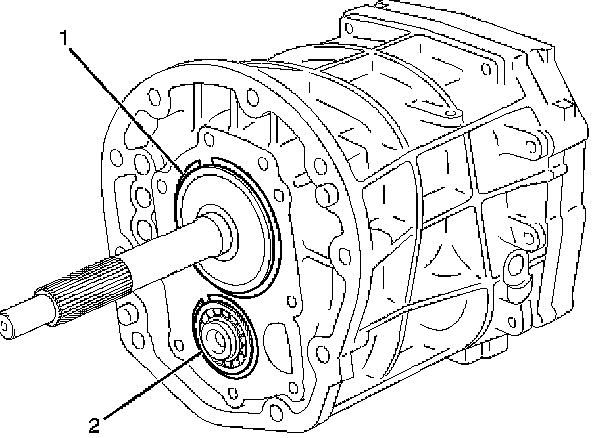 1

2