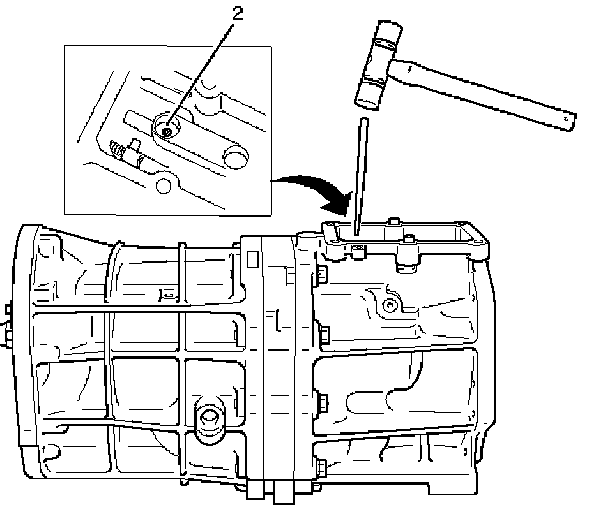 2