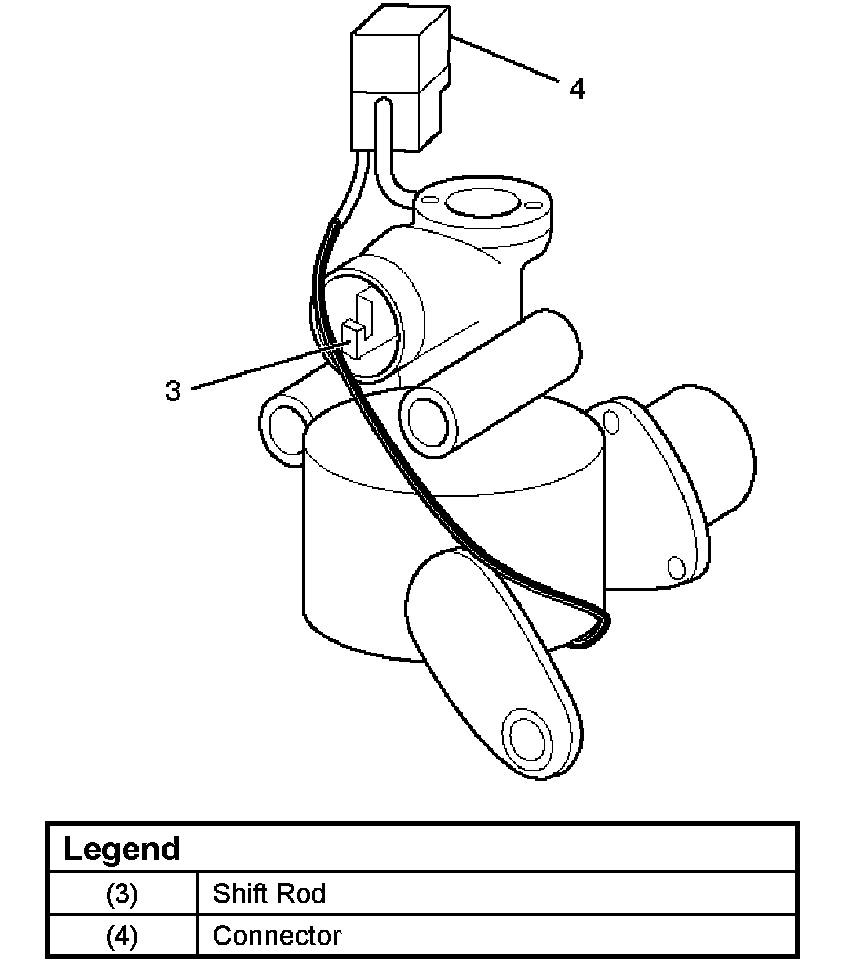 4

3

| Legend | |
|---|---|
| (3) | Shift Rod |
| (4) | Connector |