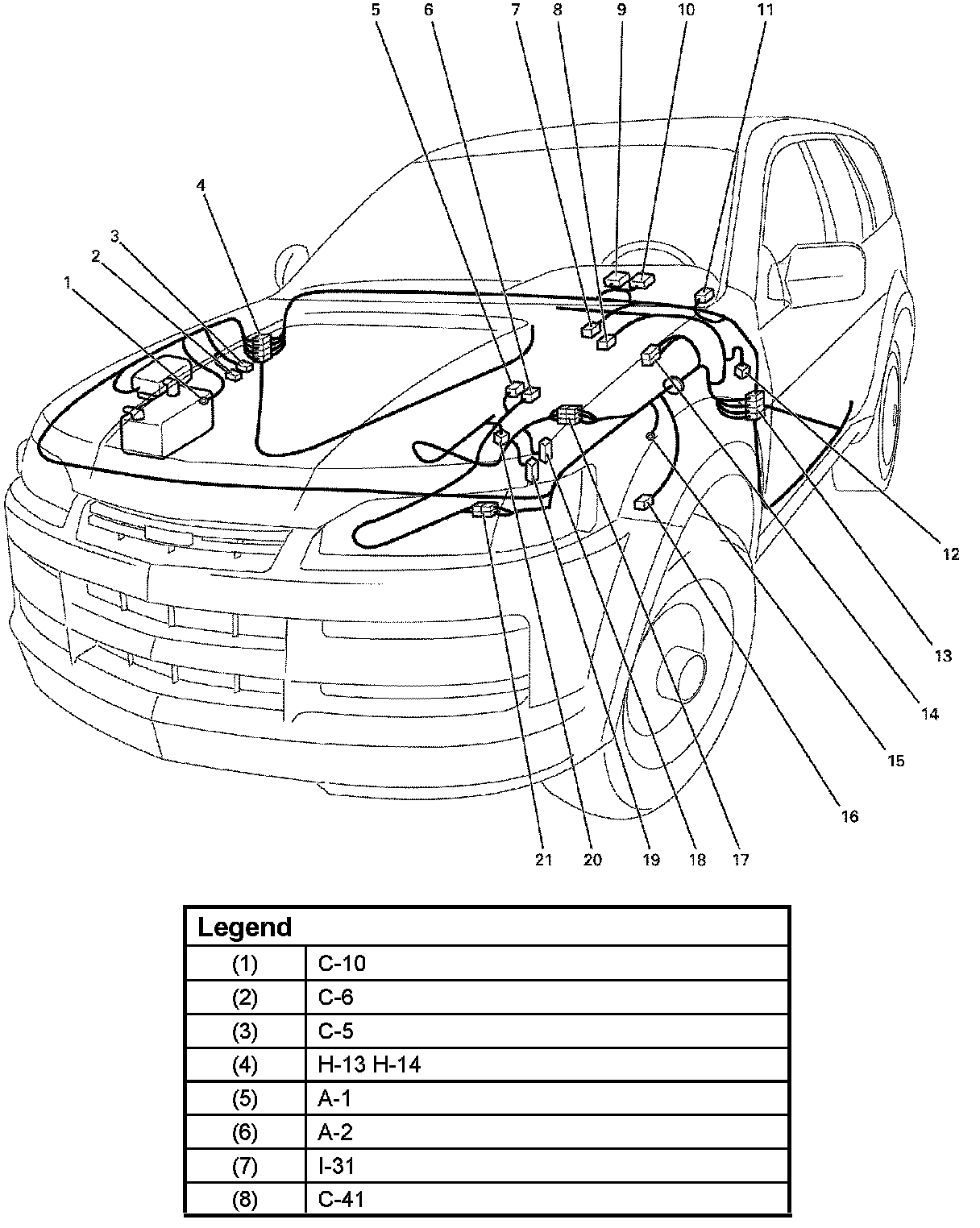 5 6 7 8 9 10 11

4

3

2

1

12

13

14

15

16

21 20 19 18 17

| Legend | |
|---|---|
| (1) | C-10 |
| (2) | C-6 |
| (3) | C-5 |
| (4) | H-13 H-14 |
| (5) | A-1 |
| (6) | A-2 |
| (7) | I-31 |
| (8) | C-41 |