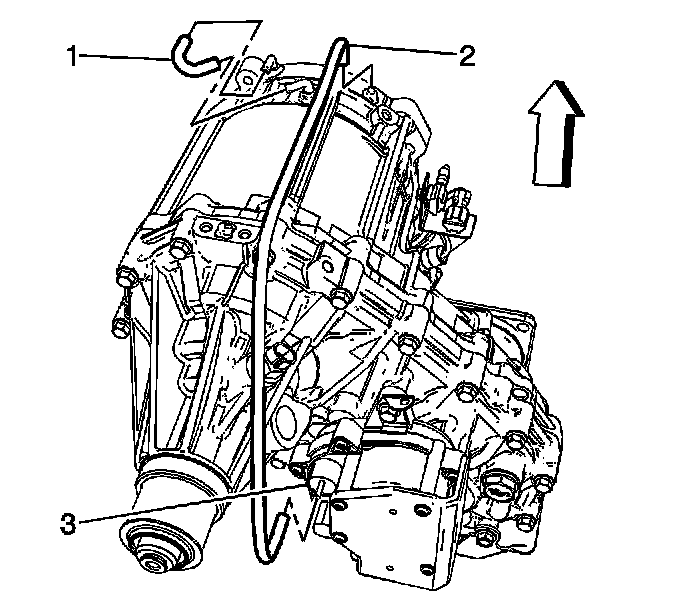 1
2
3