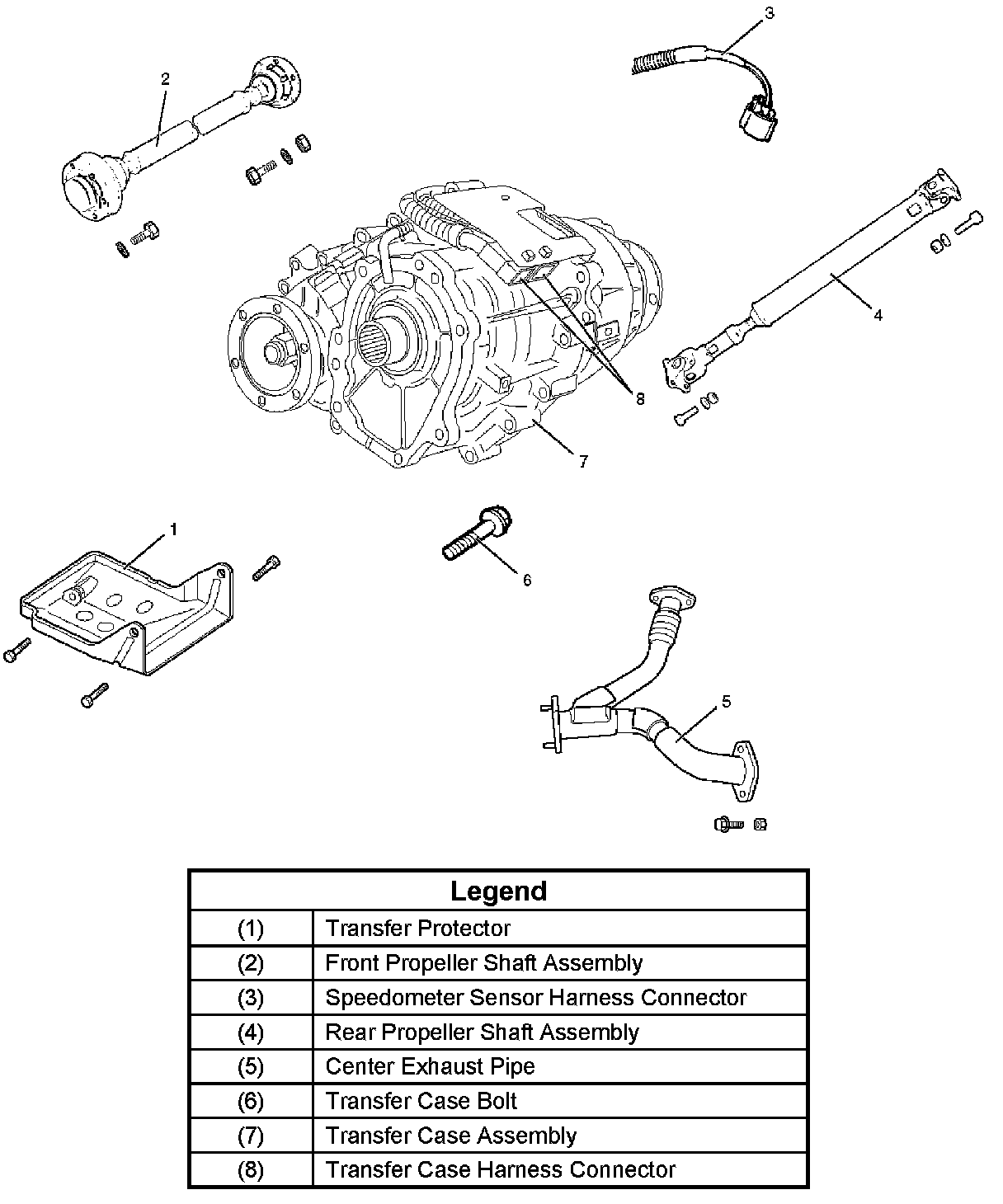 3
2
4
8
7
1
6
5

| Legend | |
|---|---|
| (1) | Transfer Protector |
| (2) | Front Propeller Shaft Assembly |
| (3) | Speedometer Sensor Harness Connector |
| (4) | Rear Propeller Shaft Assembly |
| (5) | Center Exhaust Pipe |
| (6) | Transfer Case Bolt |
| (7) | Transfer Case Assembly |
| (8) | Transfer Case Harness Connector |