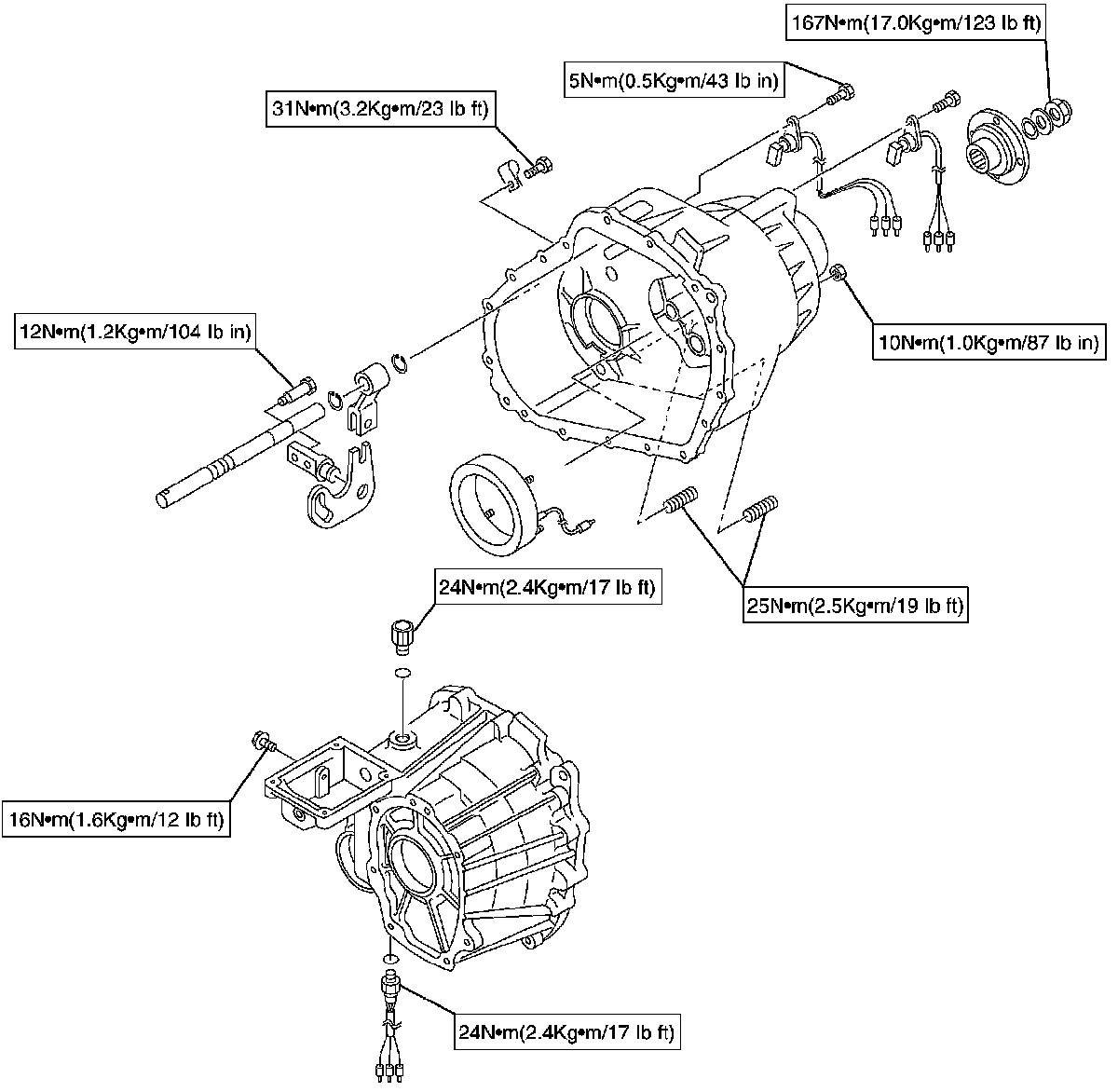 167N•m(17.0Kg•m/123 lb ft)

5N•m(0.5Kg•m/43 lb in)

31N•m(3.2Kg•m/23 lb ft)

12N•m(1.2Kg•m/104 lb in)

10N•m(1.0Kg•m/87 lb in)

24N•m(2.4Kg•m/17 lb ft)

25N•m(2.5Kg•m/19 lb ft)

16N•m(1.6Kg•m/12 lb ft)

24N•m(2.4Kg•m/17 lb ft)