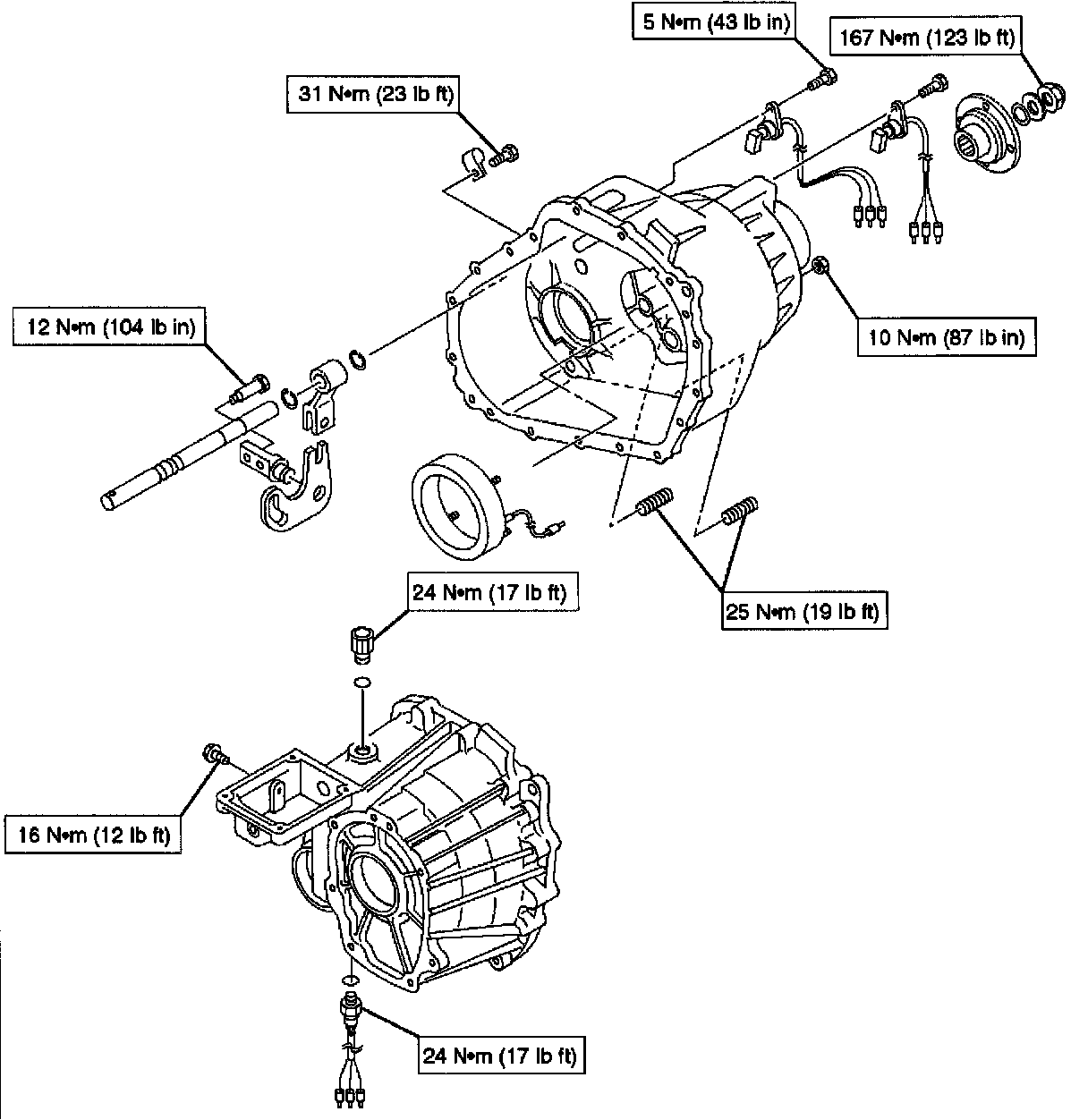 5 N•m (43 lb in)

167 N•m (123 lb ft)

31 N•m (23 lb ft)

12 N•m (104 lb in)

10 N•m (87 lb in)

24 N•m (17 lb ft)

25 N•m (19 lb ft)

16 N•m (12 lb ft)

24 N•m (17 lb ft)