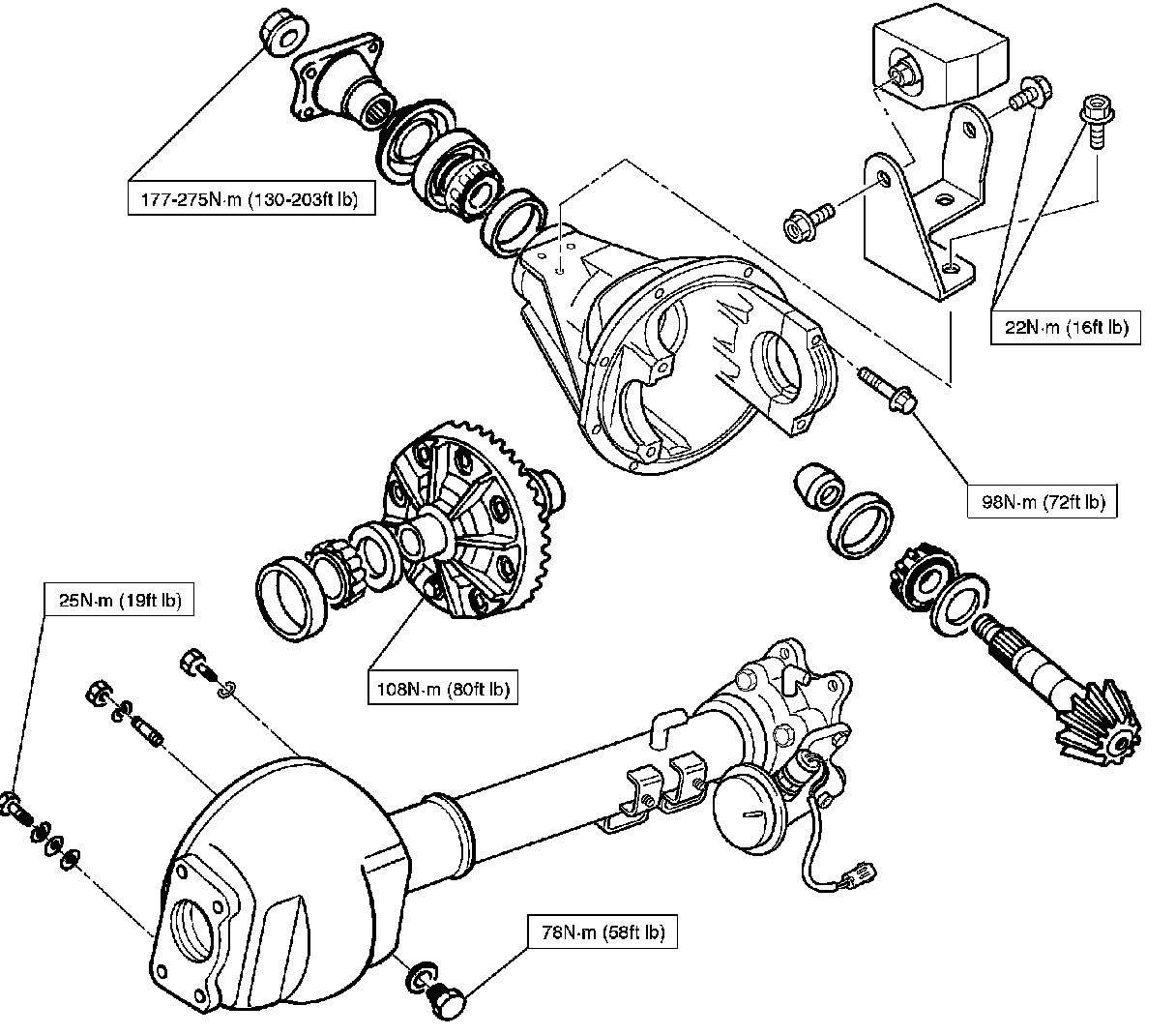 177-275N·m (130-203ft lb)

22N·m (16ft lb)

98N·m (72ft lb)

25N·m (19ft lb)

108N·m (80ft lb)

78N·m (58ft lb)