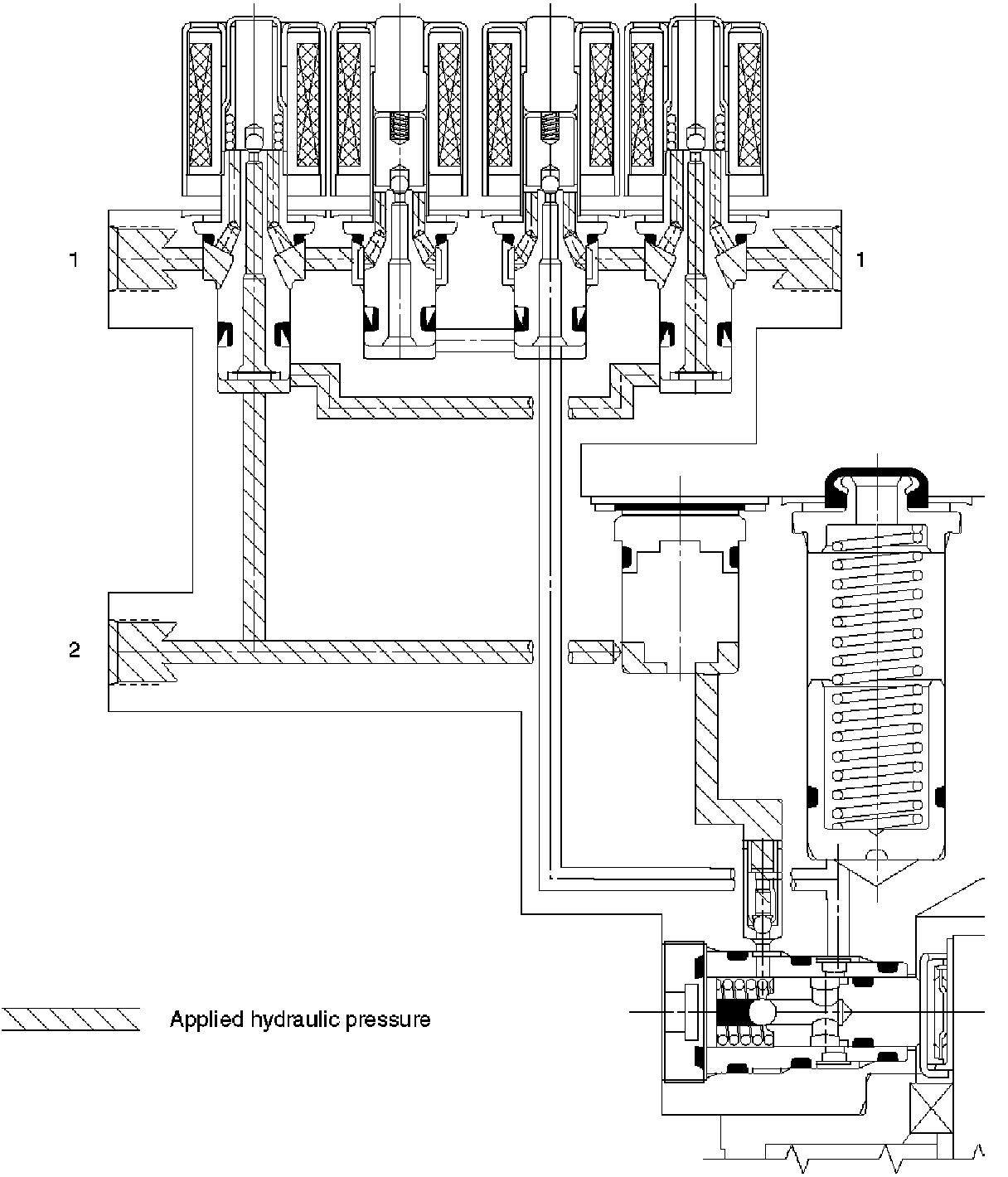 1

1

2

Applied hydraulic pressure