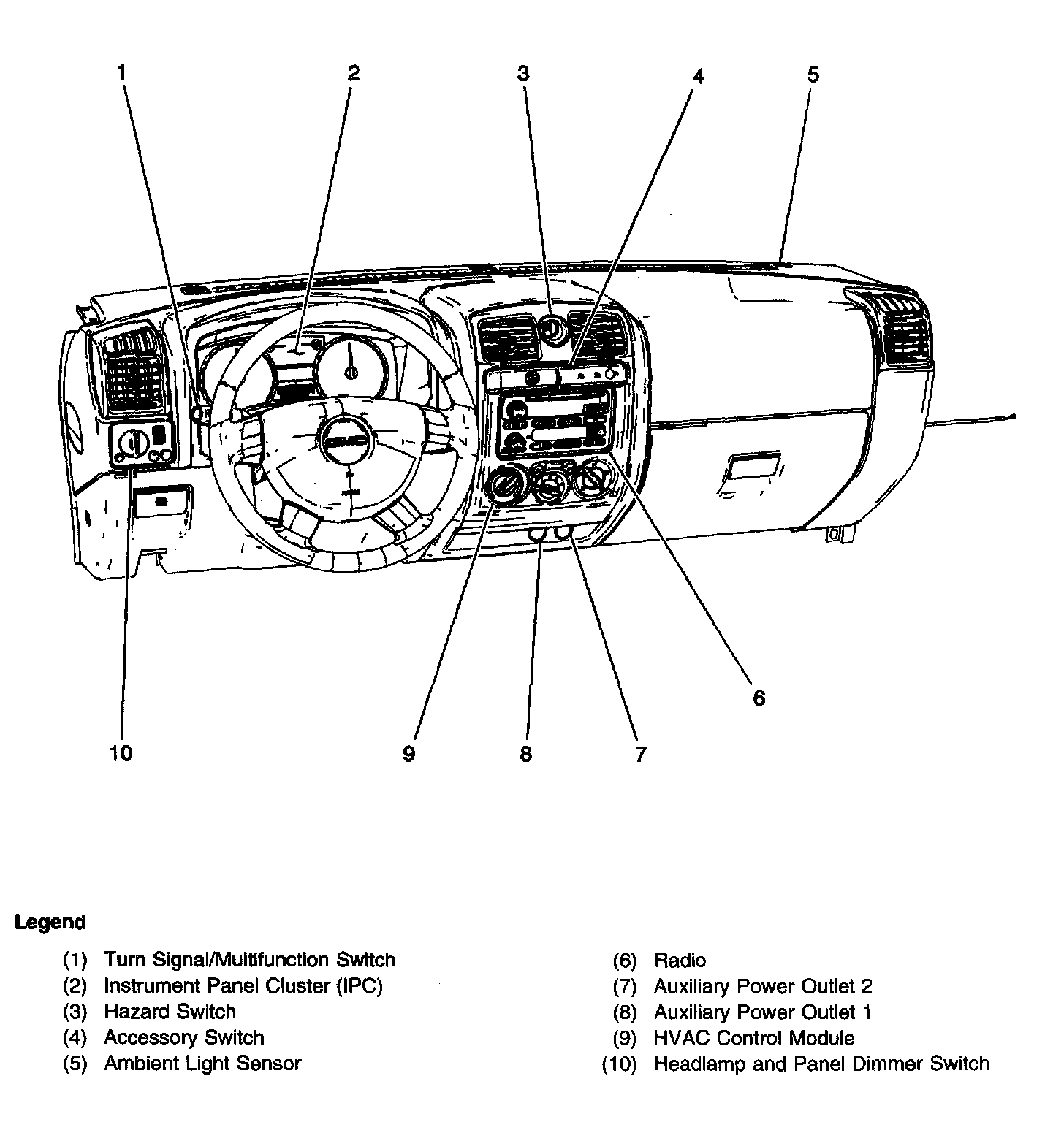 1
2
3
4
5
GMC
6
10
9
8
7

Legend

(1) Turn Signal/Multifunction Switch
(2) Instrument Panel Cluster (IPC)
(3) Hazard Switch
(4) Accessory Switch
(5) Ambient Light Sensor

(6) Radio
(7) Auxiliary Power Outlet 2
(8) Auxiliary Power Outlet 1
(9) HVAC Control Module
(10) Headlamp and Panel Dimmer Switch