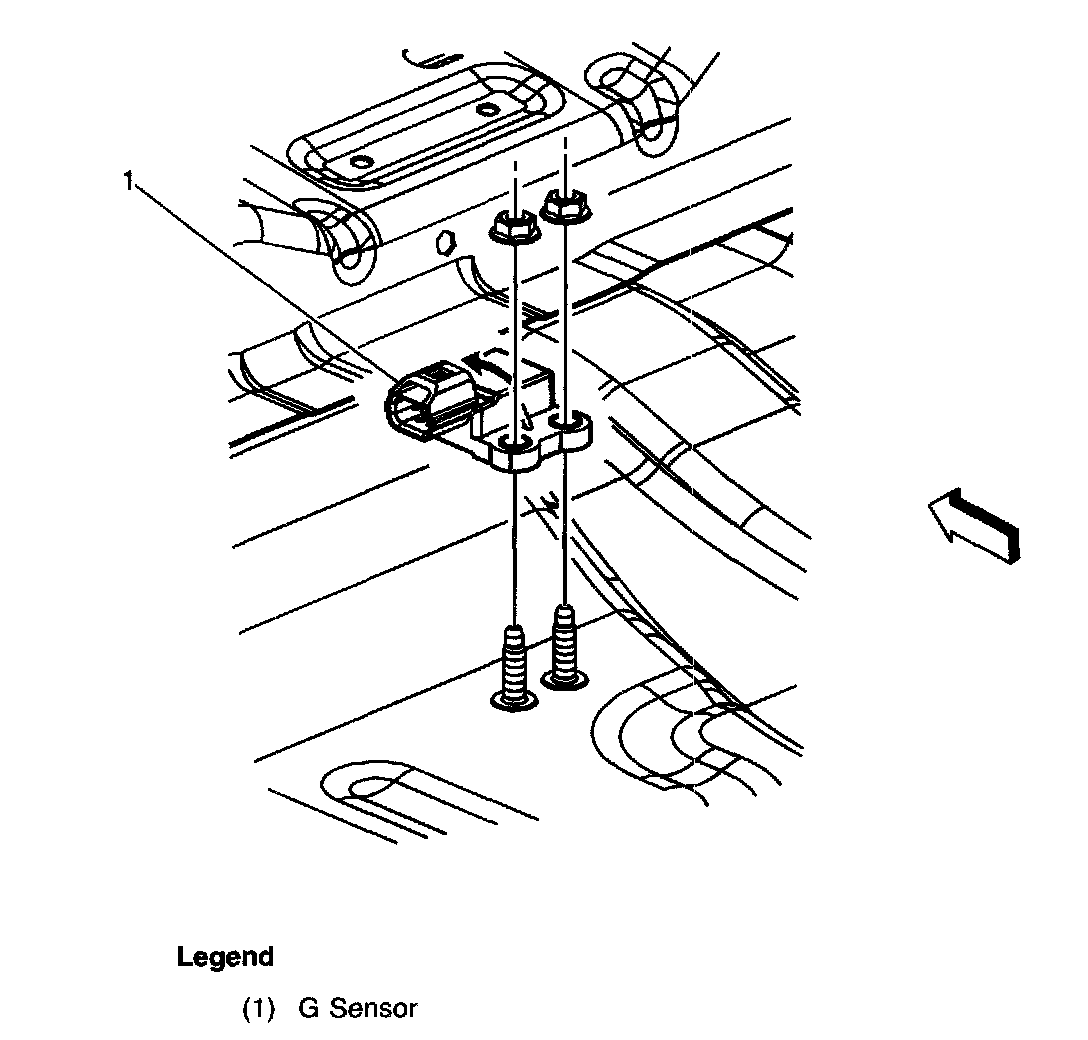 1

Legend

(1) G Sensor