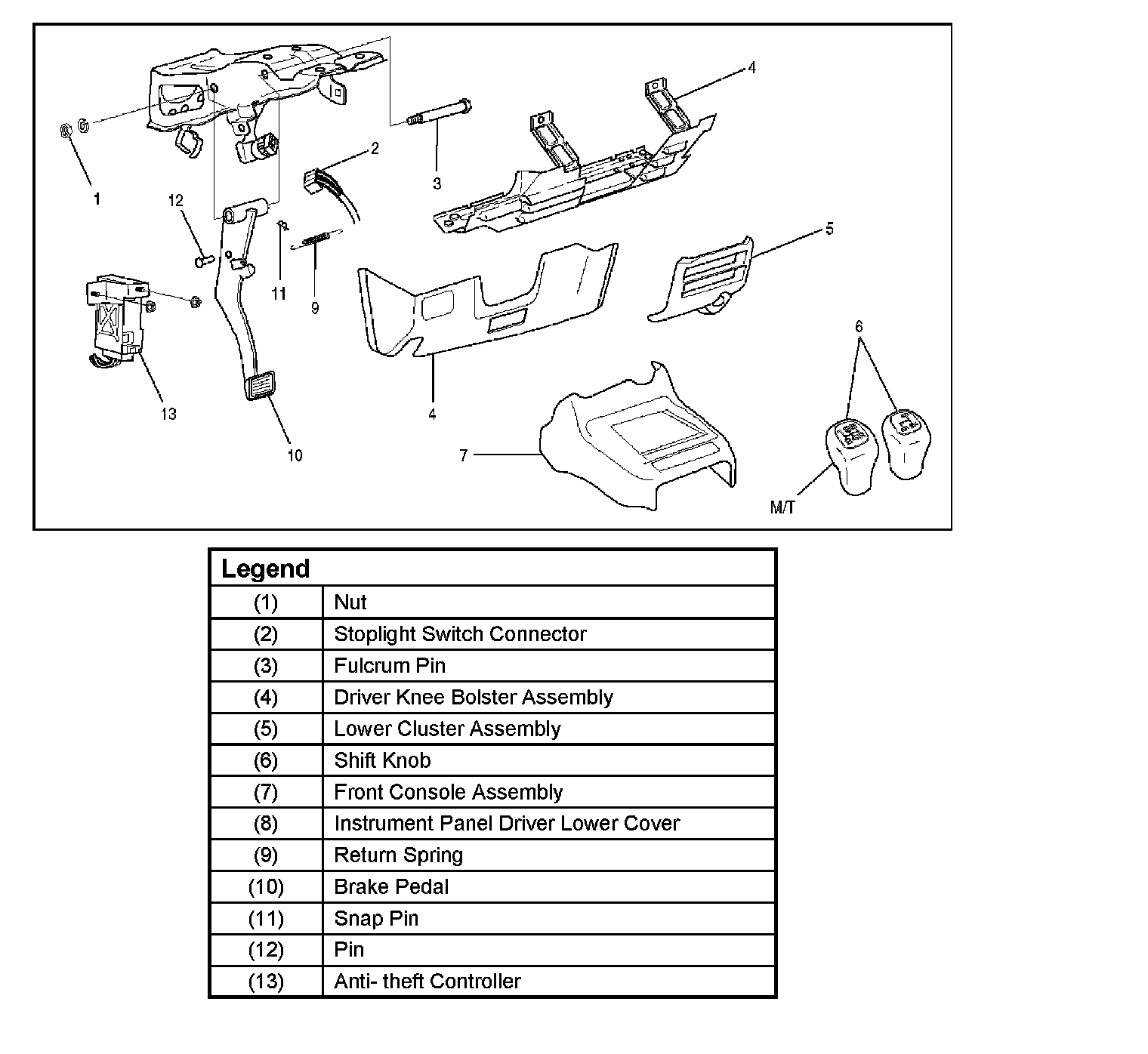 4
2
3
1
12
5
11
9
6
13
4
10
7
M/T

| Legend | |
|---|---|
| (1) | Nut |
| (2) | Stoplight Switch Connector |
| (3) | Fulcrum Pin |
| (4) | Driver Knee Bolster Assembly |
| (5) | Lower Cluster Assembly |
| (6) | Shift Knob |
| (7) | Front Console Assembly |
| (8) | Instrument Panel Driver Lower Cover |
| (9) | Return Spring |
| (10) | Brake Pedal |
| (11) | Snap Pin |
| (12) | Pin |
| (13) | Anti- theft Controller |