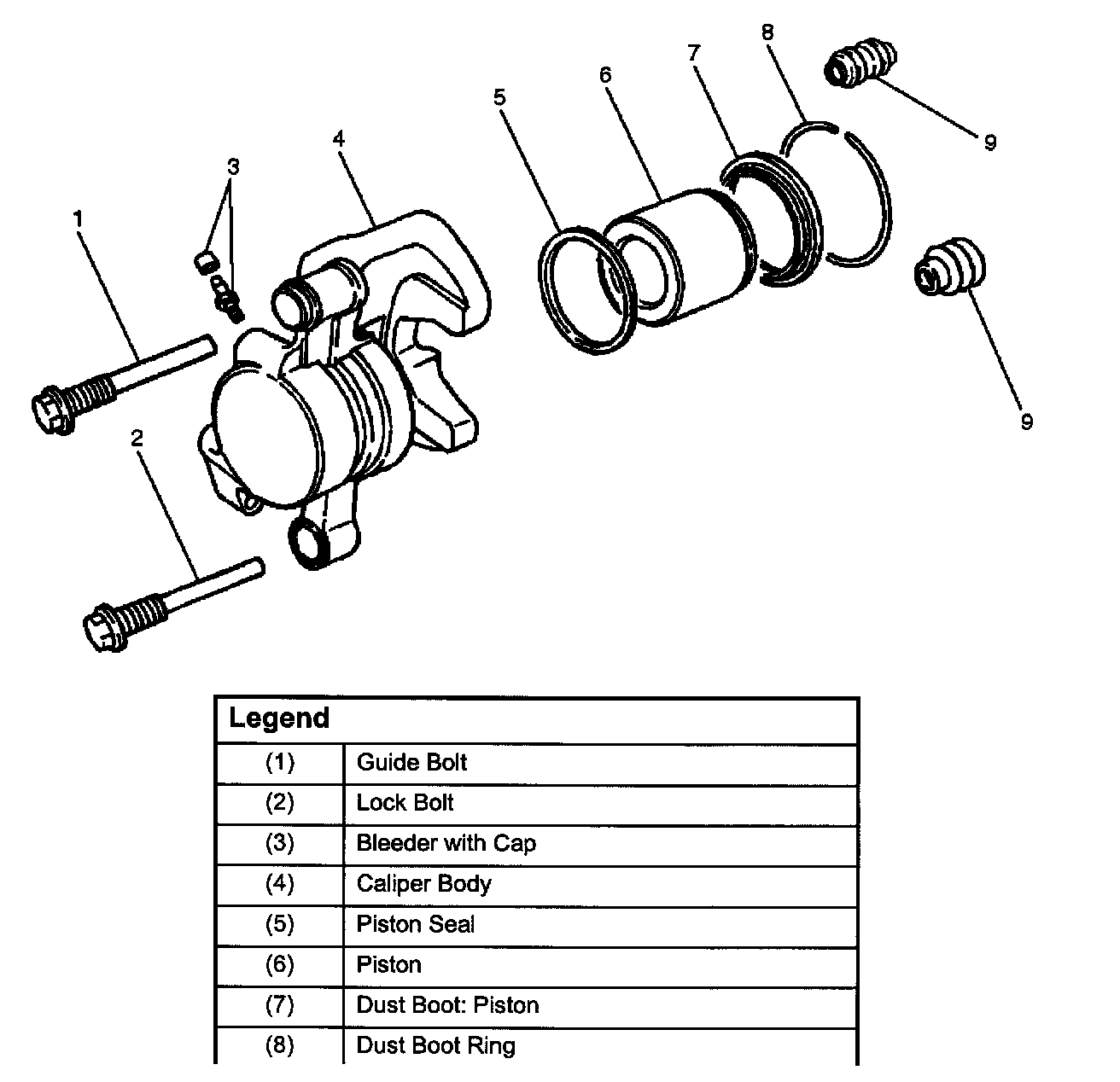 1
2
3
4
5
6
7
8
9
9

| Legend | |
|---|---|
| (1) | Guide Bolt |
| (2) | Lock Bolt |
| (3) | Bleeder with Cap |
| (4) | Caliper Body |
| (5) | Piston Seal |
| (6) | Piston |
| (7) | Dust Boot: Piston |
| (8) | Dust Boot Ring |