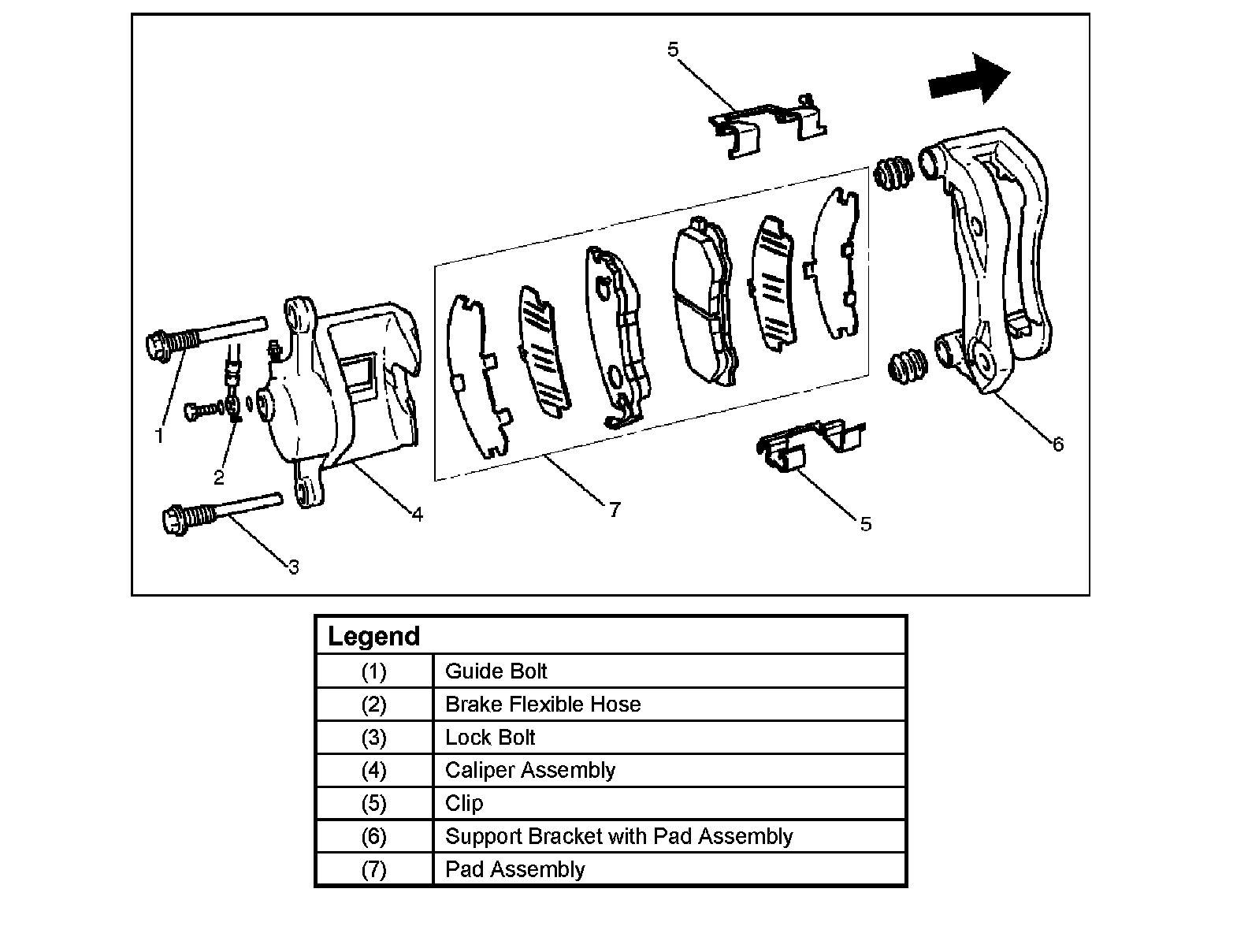 5
1
2
4
7
5
6
3

| Legend | |
|---|---|
| (1) | Guide Bolt |
| (2) | Brake Flexible Hose |
| (3) | Lock Bolt |
| (4) | Caliper Assembly |
| (5) | Clip |
| (6) | Support Bracket with Pad Assembly |
| (7) | Pad Assembly |