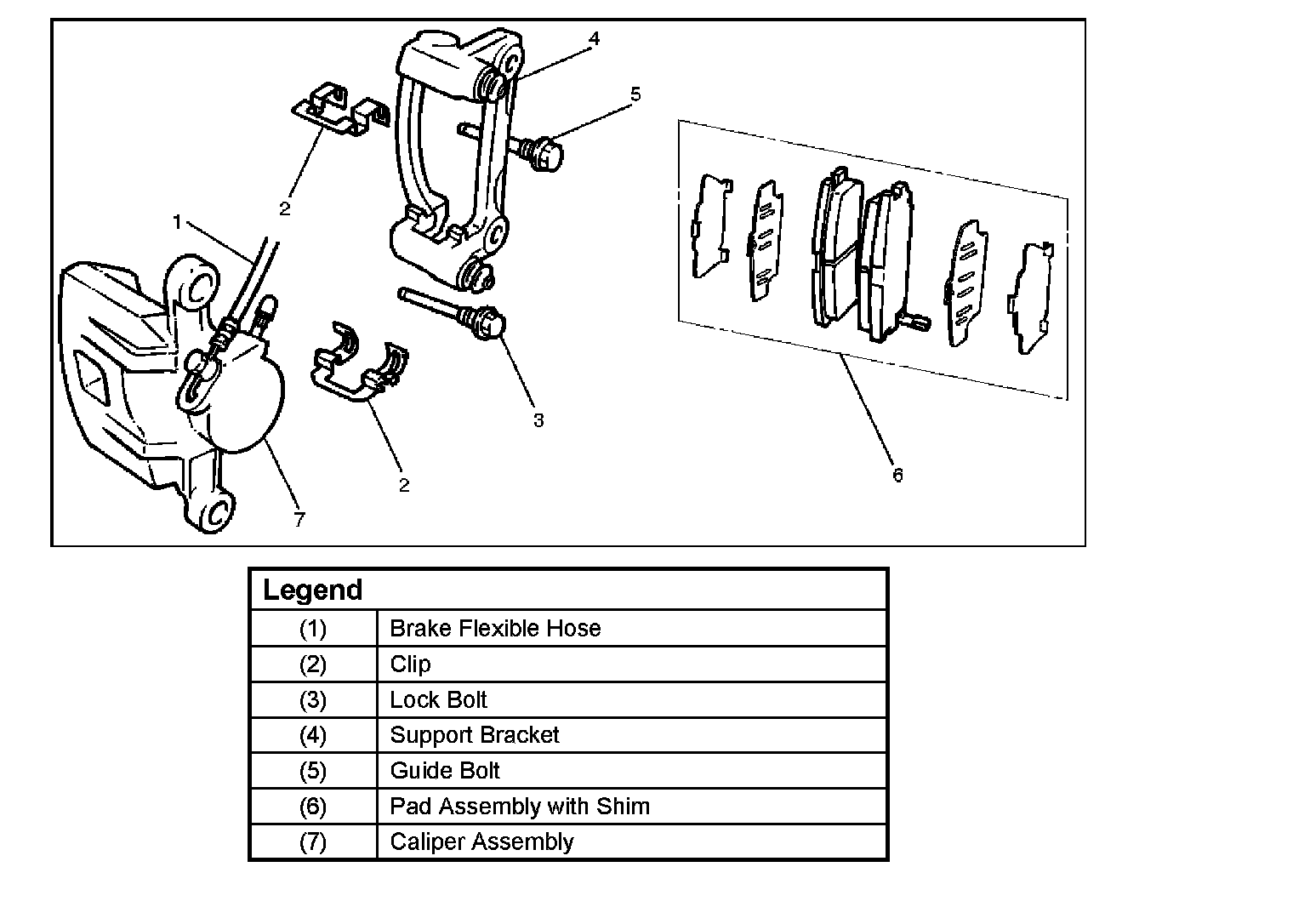 4
5
2
1
3
2
7
6

| Legend | |
|---|---|
| (1) | Brake Flexible Hose |
| (2) | Clip |
| (3) | Lock Bolt |
| (4) | Support Bracket |
| (5) | Guide Bolt |
| (6) | Pad Assembly with Shim |
| (7) | Caliper Assembly |