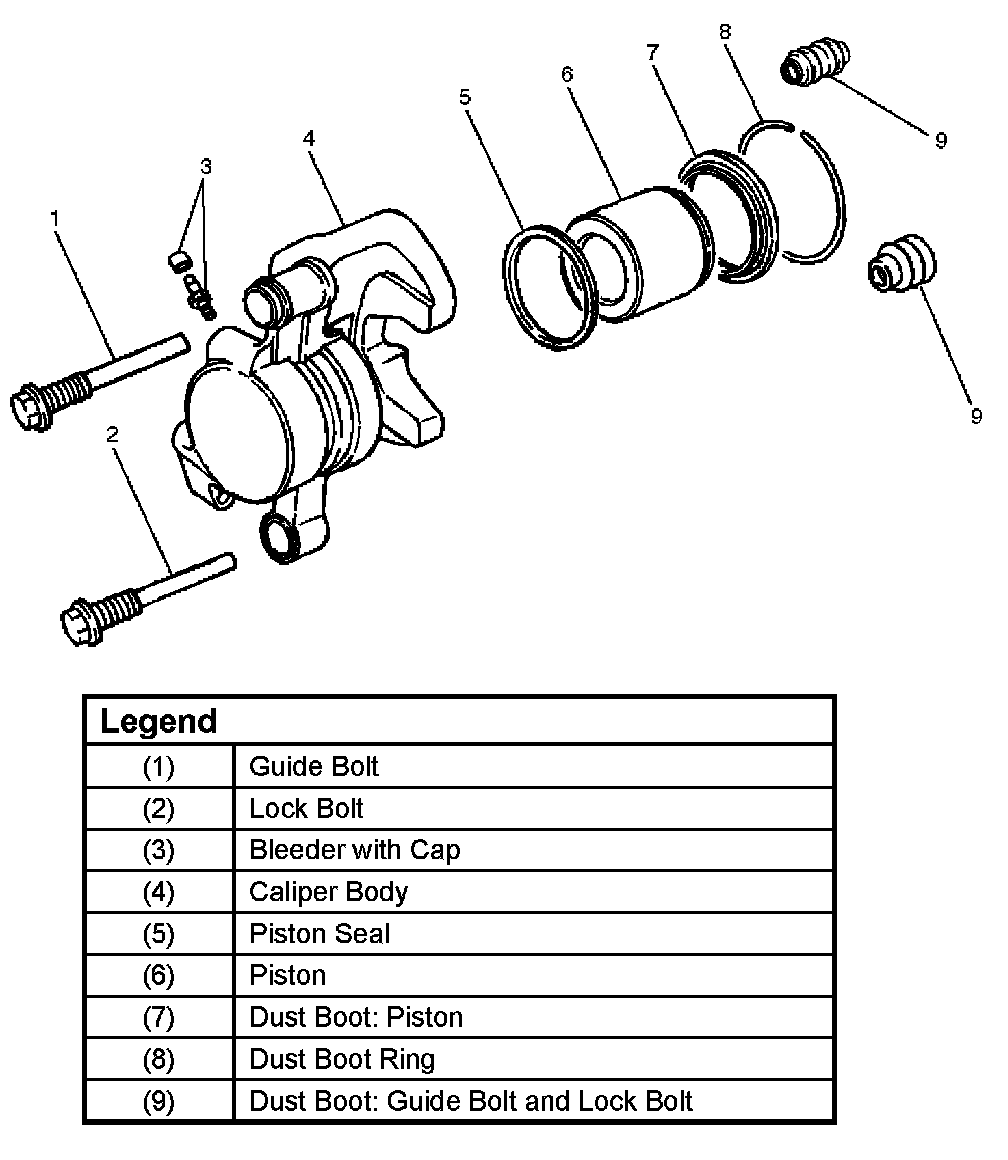 1
2
3
4
5
6
7
8
9
9

| Legend | |
|---|---|
| (1) | Guide Bolt |
| (2) | Lock Bolt |
| (3) | Bleeder with Cap |
| (4) | Caliper Body |
| (5) | Piston Seal |
| (6) | Piston |
| (7) | Dust Boot: Piston |
| (8) | Dust Boot Ring |
| (9) | Dust Boot: Guide Bolt and Lock Bolt |