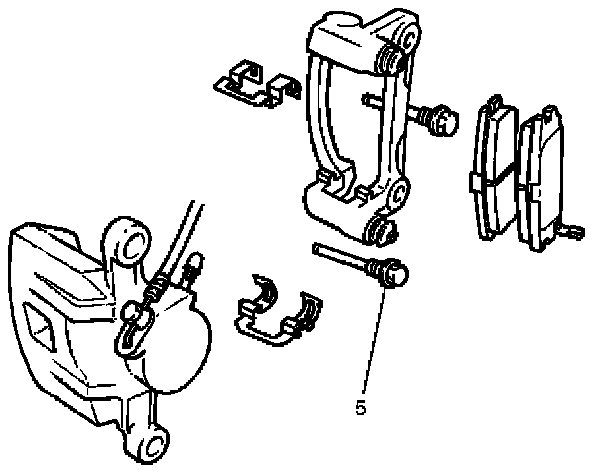 5