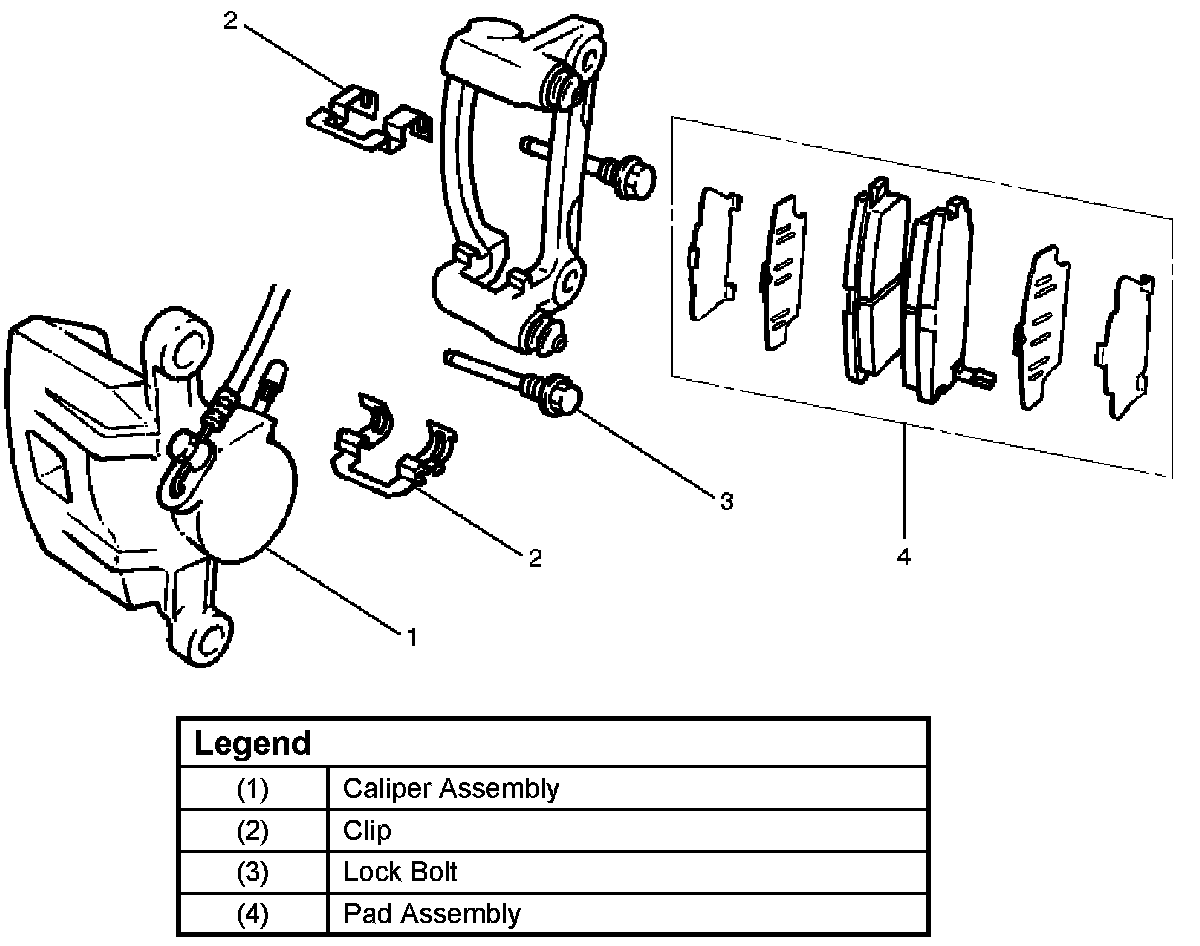 2

3

2

4

1

| Legend | |
|---|---|
| (1) | Caliper Assembly |
| (2) | Clip |
| (3) | Lock Bolt |
| (4) | Pad Assembly |