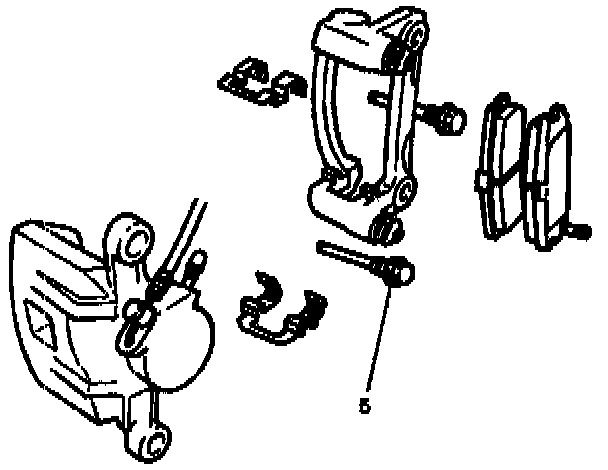 5